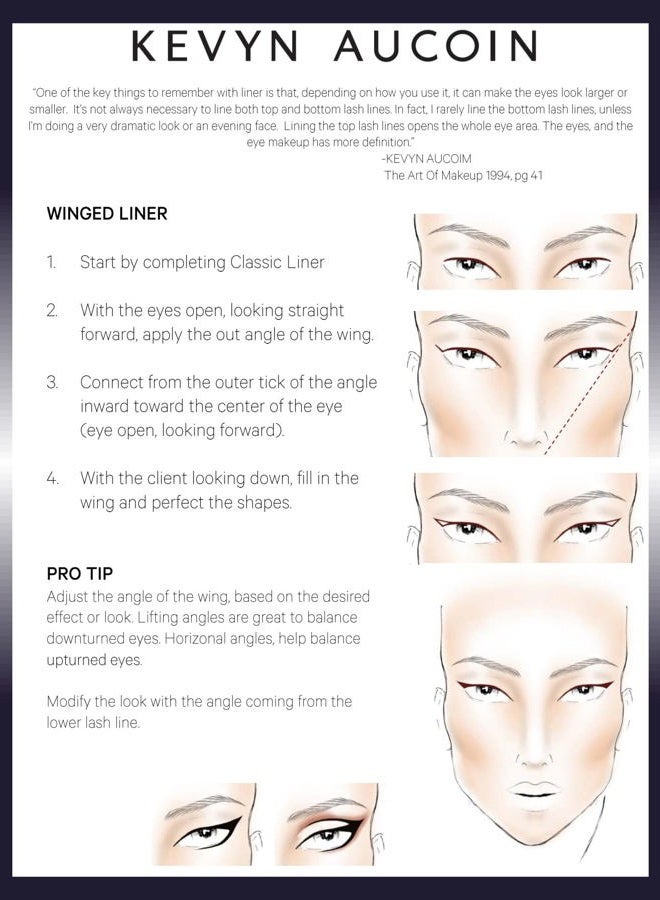 KEVYN AUCOIN

"One of the key things to remember with liner is that, depending on how you use it, it can make the eyes look larger or smaller. It's not always necessary to line both top and bottom lash lines. In fact, I rarely line the bottom lash lines, unless I'm doing a very dramatic look or an evening face. Lining the top lash lines opens the whole eye area. The eyes, and the eye makeup has more definition."
-KEVYN AUCOIM
The Art Of Makeup 1994, pg 41

WINGED LINER

1. Start by completing Classic Liner

2. With the eyes open, looking straight forward, apply the out angle of the wing.

3. Connect from the outer tick of the angle inward toward the center of the eye (eye open, looking forward).

4. With the client looking down, fill in the wing and perfect the shapes.

PRO TIP
Adjust the angle of the wing, based on the desired effect or look. Lifting angles are great to balance downturned eyes. Horizonal angles, help balance upturned eyes.

Modify the look with the angle coming from the lower lash line.