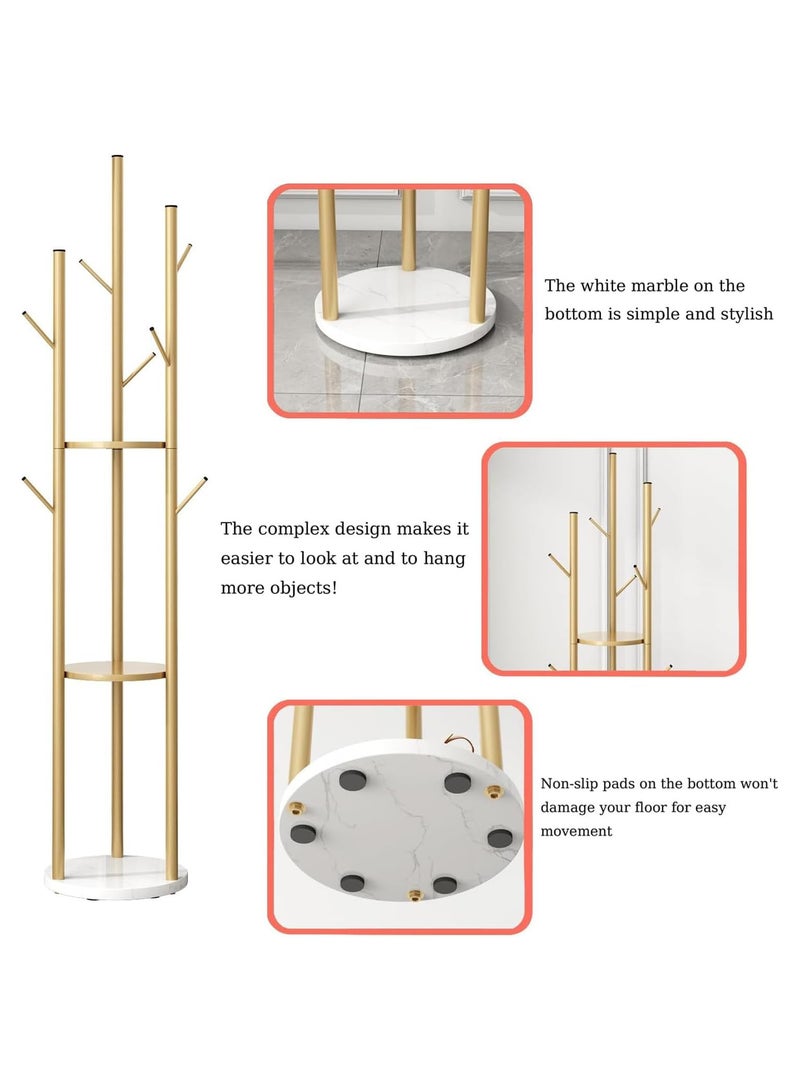 The white marble on the bottom is simple and stylish

The complex design makes it easier to look at and to hang more objects!

Non-slip pads on the bottom won't damage your floor for easy movement