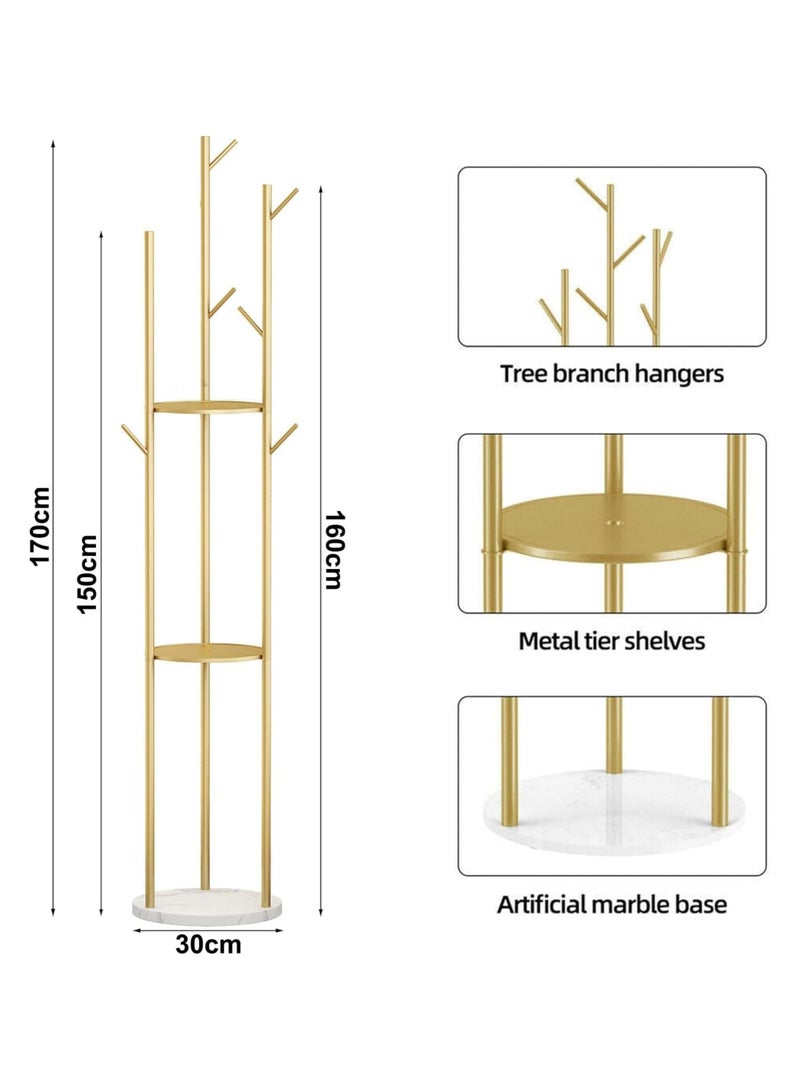 170cm

150cm

160cm

30cm

Tree branch hangers

Metal tier shelves

Artificial marble base