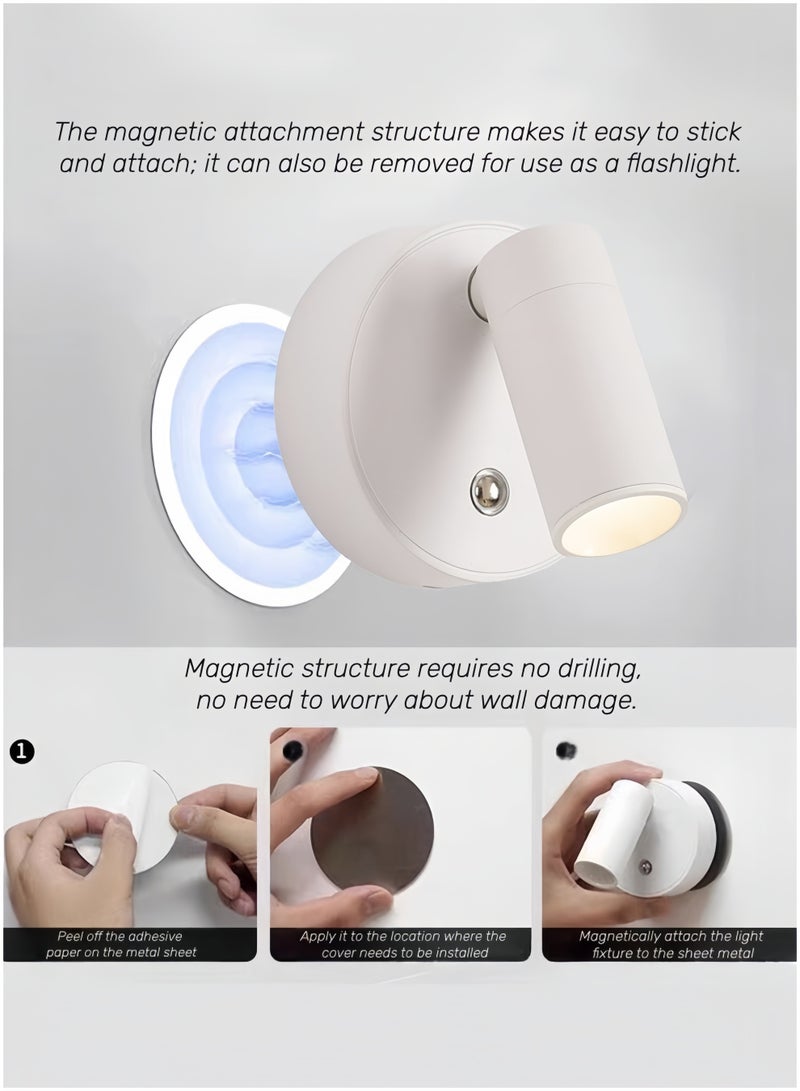 The magnetic attachment structure makes it easy to stick and attach; it can also be removed for use as a flashlight.

Magnetic structure requires no drilling, no need to worry about wall damage.

1

Peel off the adhesive paper on the metal sheet

Apply it to the location where the cover needs to be installed

Magnetically attach the light fixture to the sheet metal