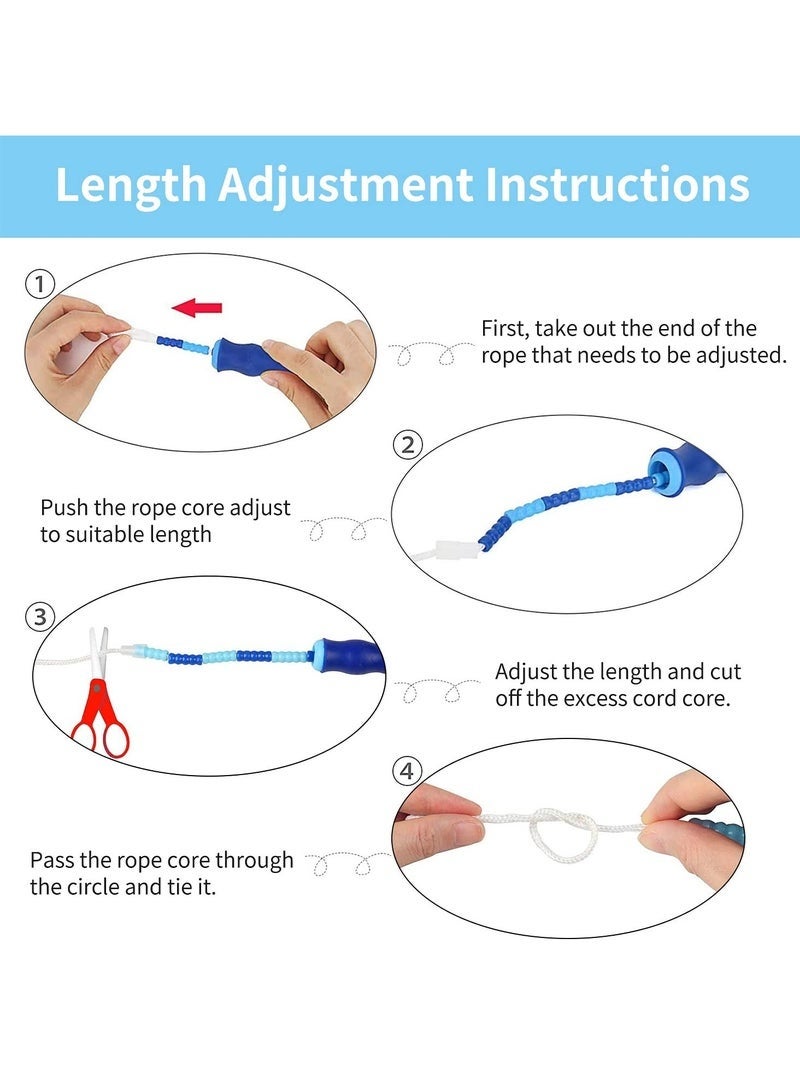 Length Adjustment Instructions

①

First, take out the end of the rope that needs to be adjusted.

②

Push the rope core adjust to suitable length

③

Adjust the length and cut off the excess cord core.

④

Pass the rope core through the circle and tie it.