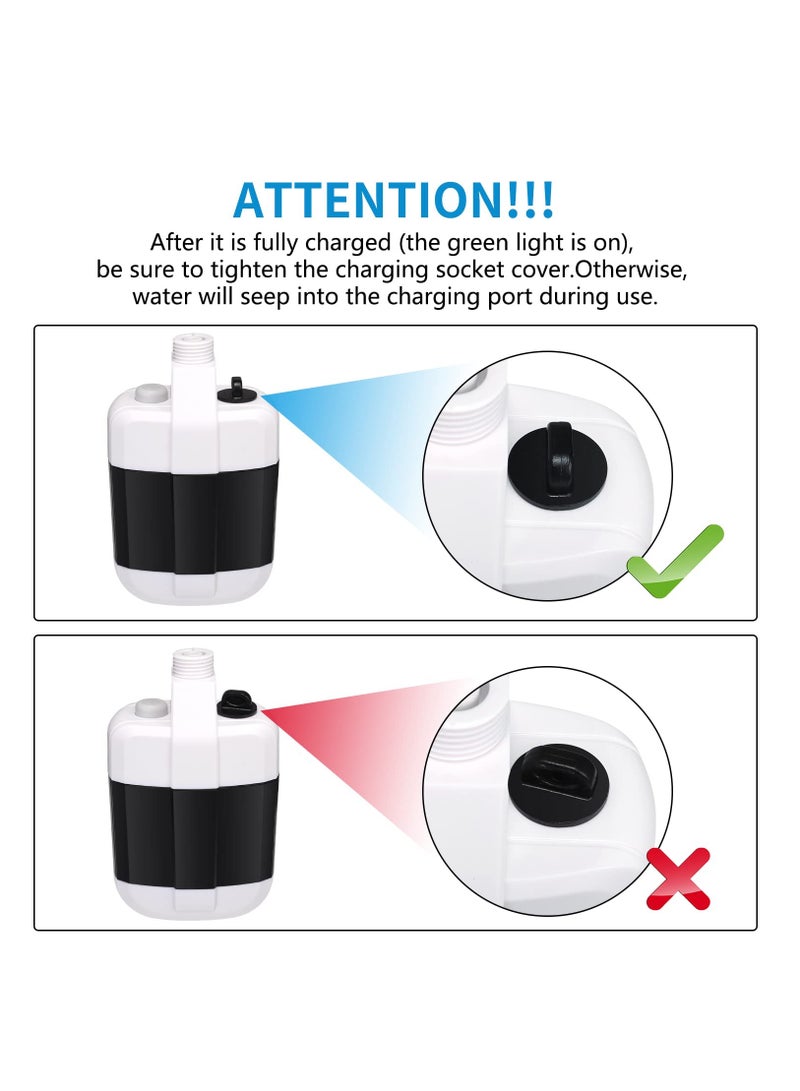 ATTENTION!!!
After it is fully charged (the green light is on), be sure to tighten the charging socket cover.Otherwise, water will seep into the charging port during use.