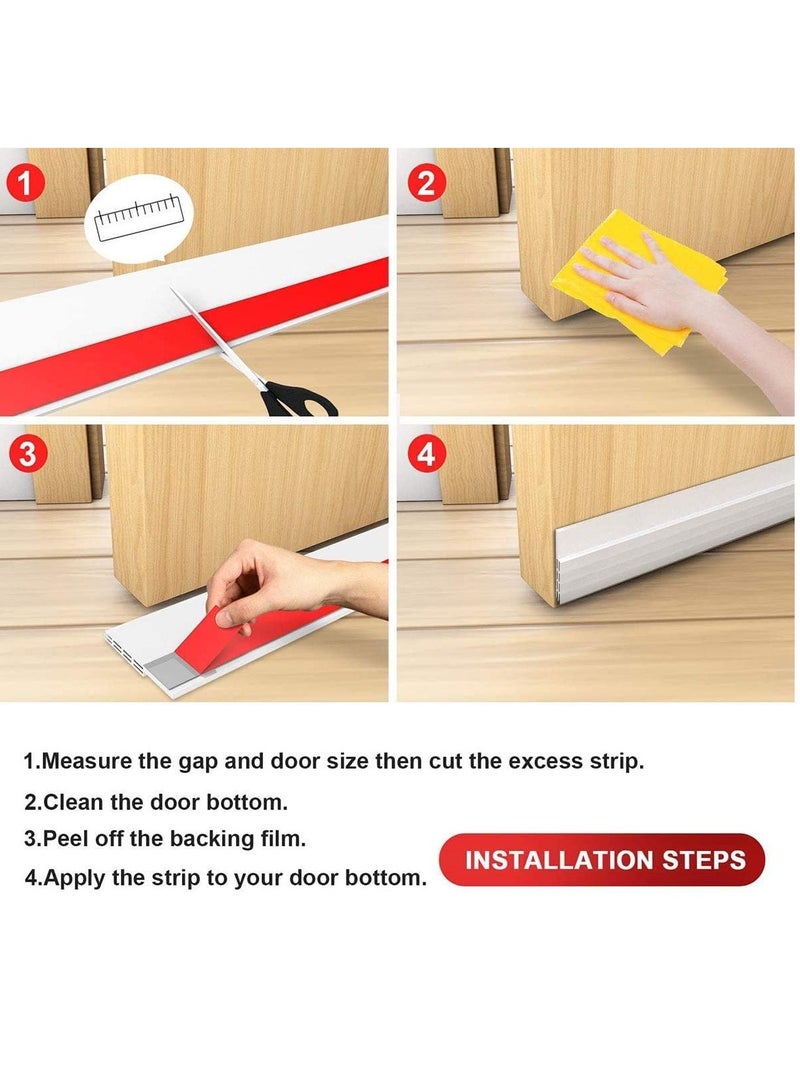 1

2

3

4

1.Measure the gap and door size then cut the excess strip.

2.Clean the door bottom.

3.Peel off the backing film.

4.Apply the strip to your door bottom.

INSTALLATION STEPS