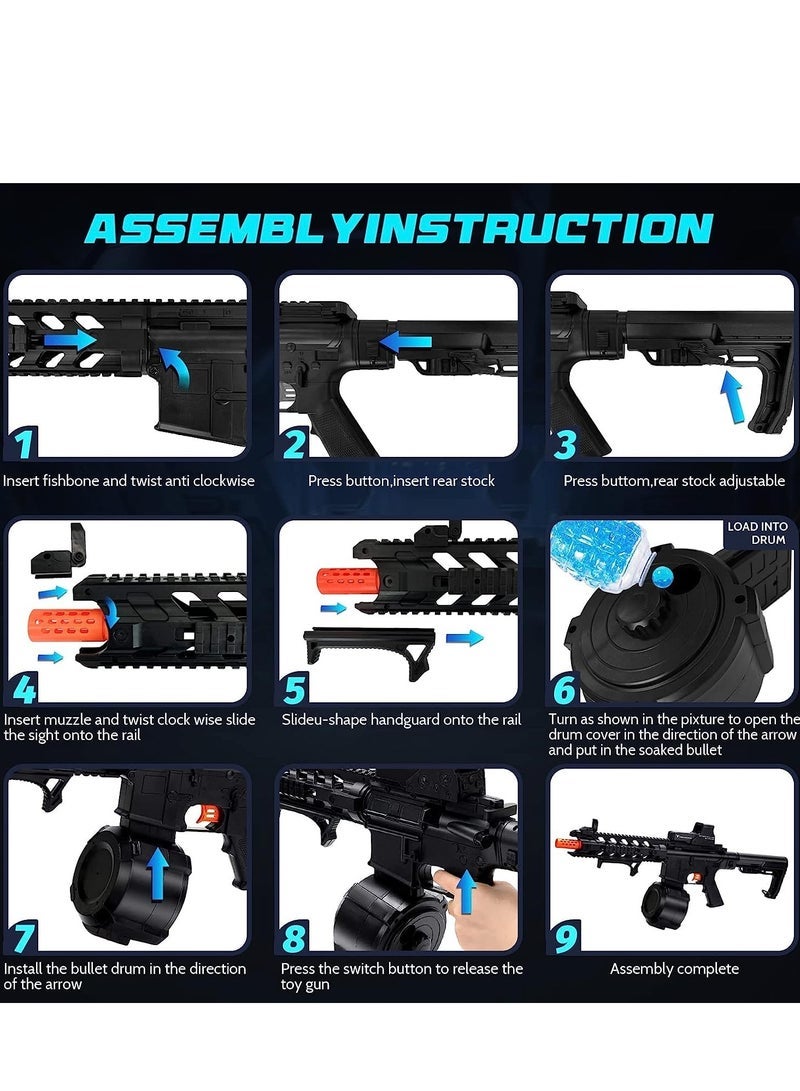 ASSEMBLYINSTRUCTION

1
Insert fishbone and twist anti clockwise

2
Press button,insert rear stock

3
Press buttom,rear stock adjustable

4
Insert muzzle and twist clock wise slide the sight onto the rail

5
Slideu-shape handguard onto the rail

LOAD INTO DRUM
6
Turn as shown in the pixture to open the drum cover in the direction of the arrow and put in the soaked bullet

7
Install the bullet drum in the direction of the arrow

8
Press the switch button to release the toy gun

9
Assembly complete