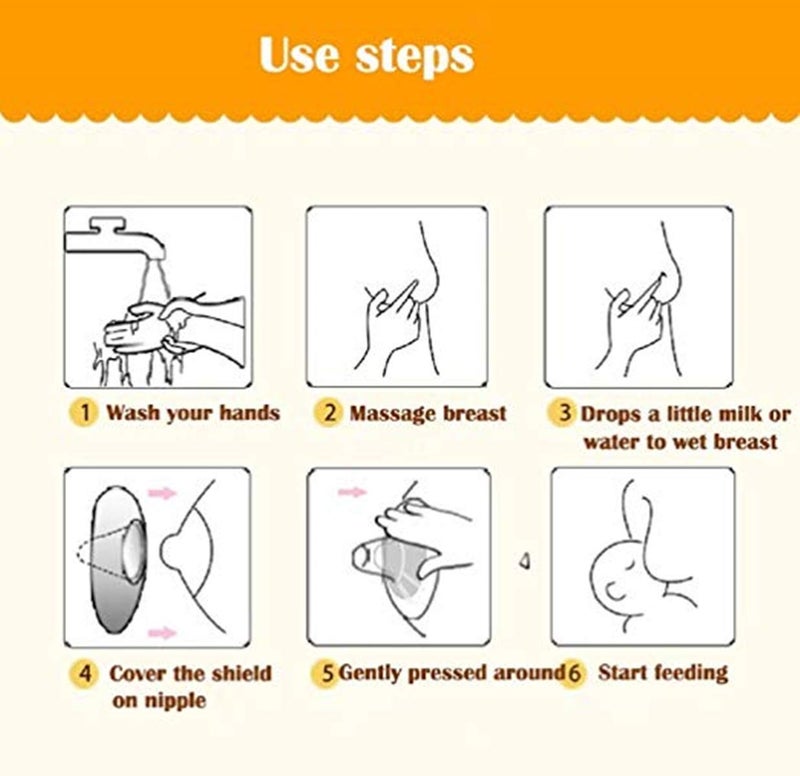 Use steps

1 Wash your hands

2 Massage breast

3 Drops a little milk or water to wet breast

4 Cover the shield on nipple

5 Gently pressed around

6 Start feeding