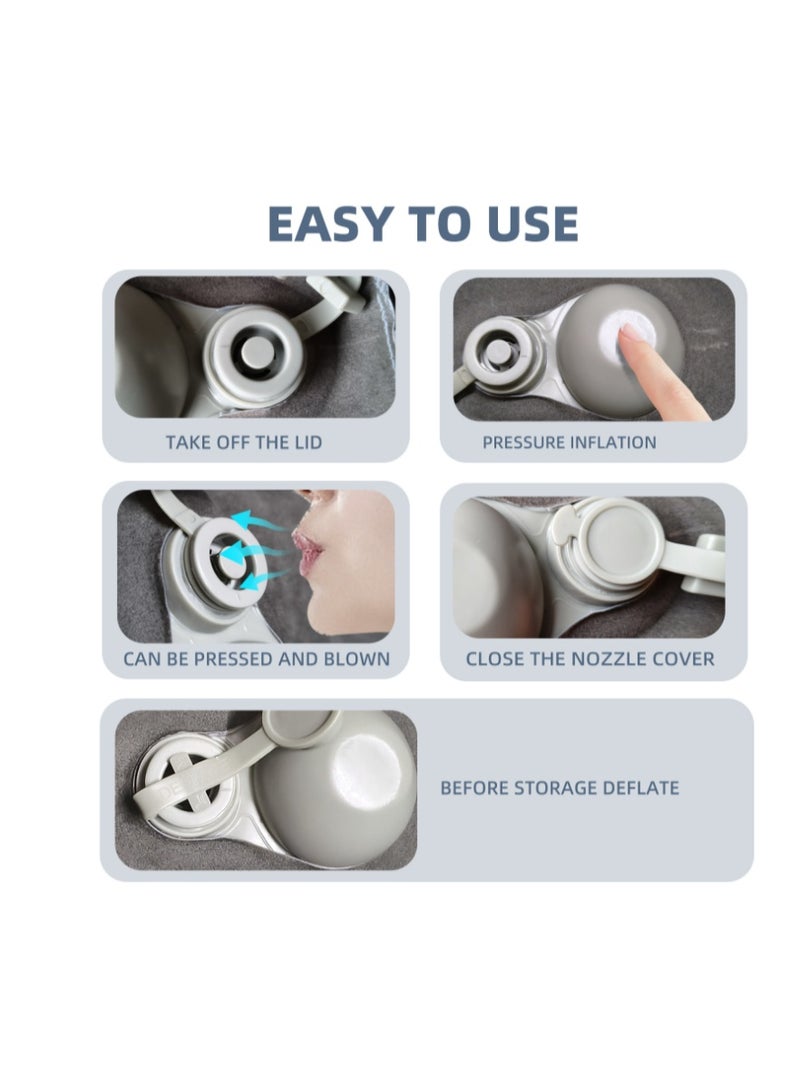 EASY TO USE

TAKE OFF THE LID

PRESSURE INFLATION

CAN BE PRESSED AND BLOWN

CLOSE THE NOZZLE COVER

BEFORE STORAGE DEFLATE