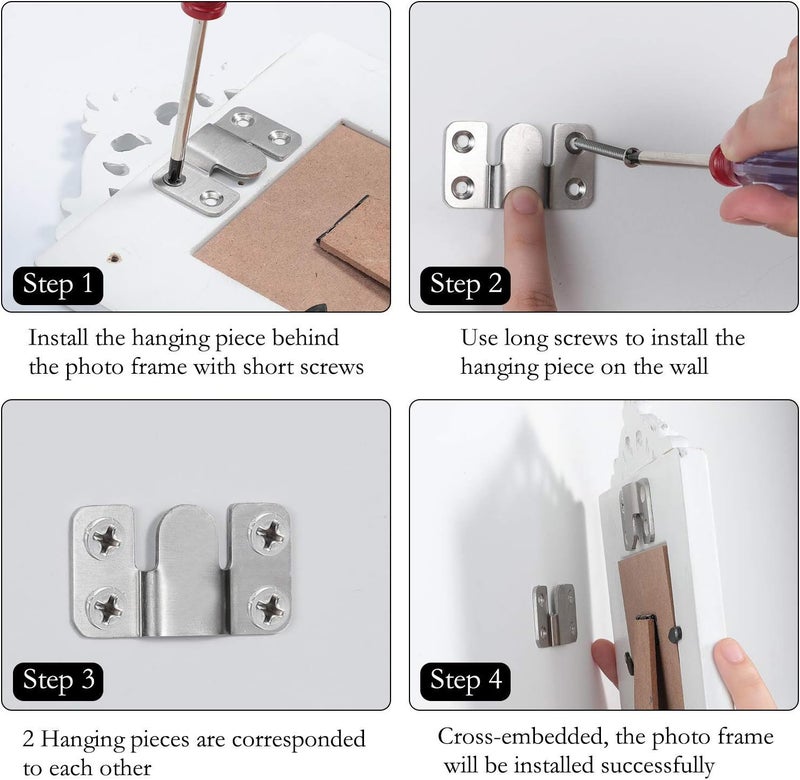 Step 1

Install the hanging piece behind the photo frame with short screws

Step 2

Use long screws to install the hanging piece on the wall

Step 3

2 Hanging pieces are corresponded to each other

Step 4

Cross-embedded, the photo frame will be installed successfully