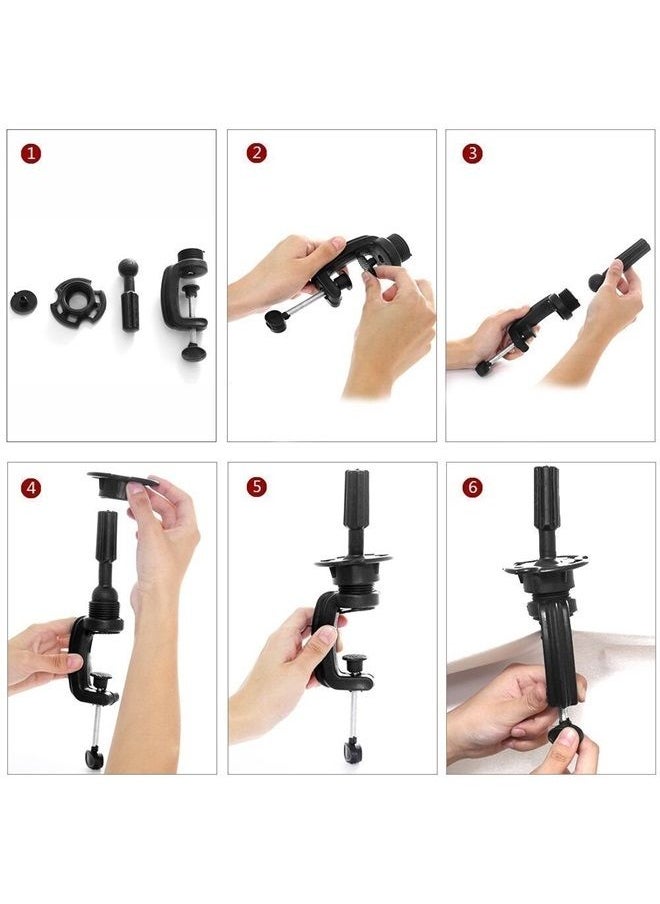 1

2

3

4

5

6