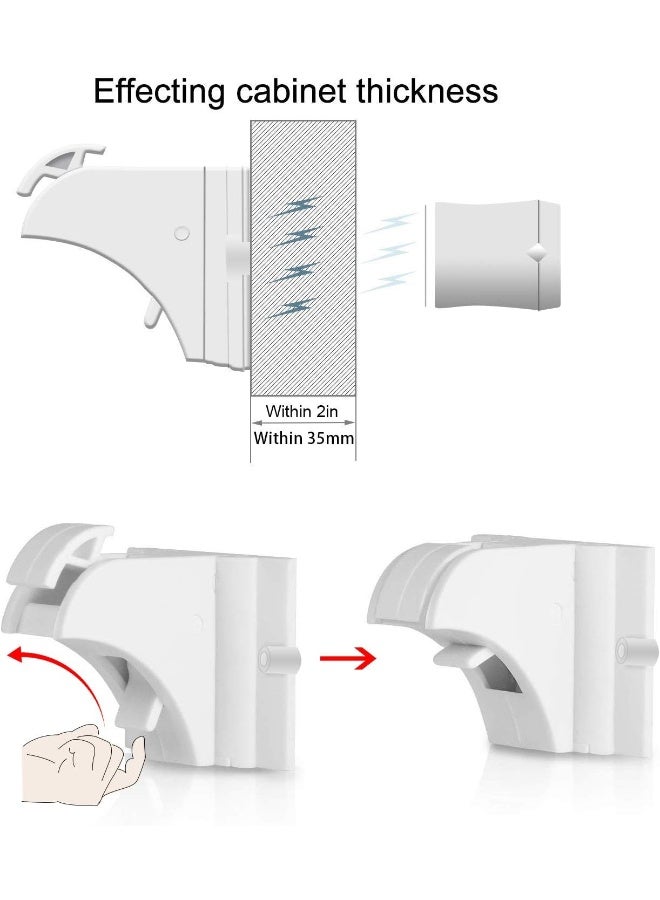 Effecting cabinet thickness

Within 2in

Within 35mm