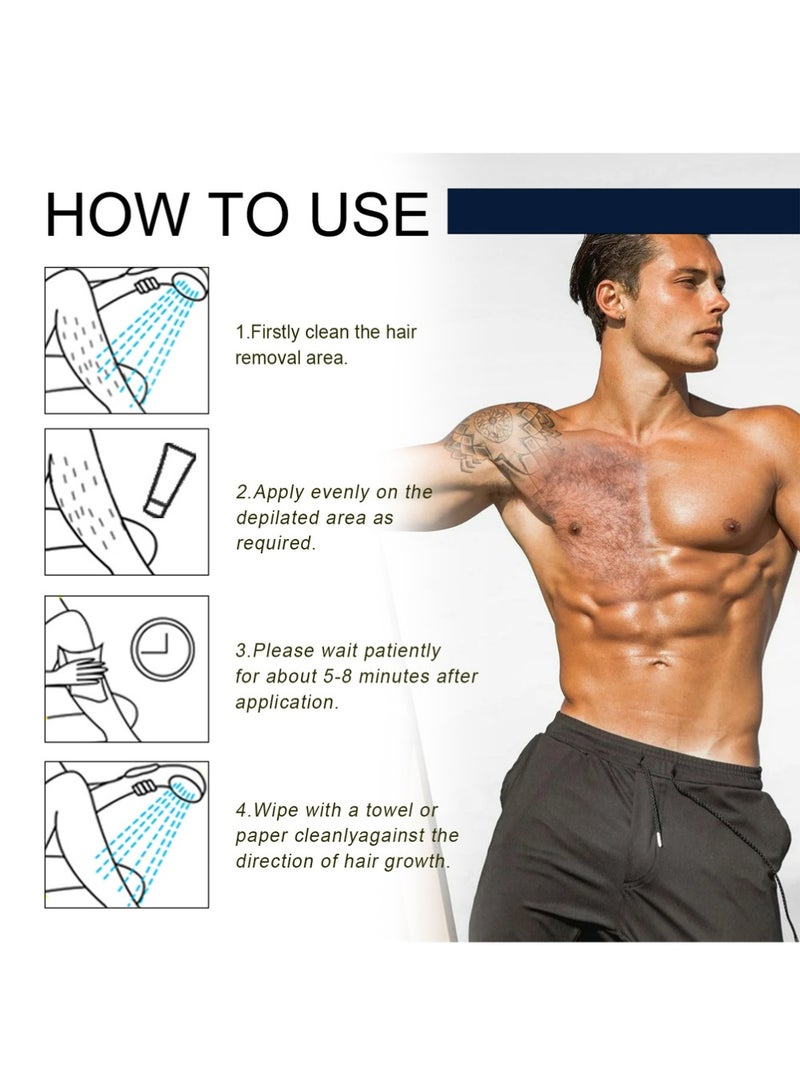 HOW TO USE

1.Firstly clean the hair removal area.

2.Apply evenly on the depilated area as required.

3.Please wait patiently for about 5-8 minutes after application.

4.Wipe with a towel or paper cleanlyagainst the direction of hair growth.