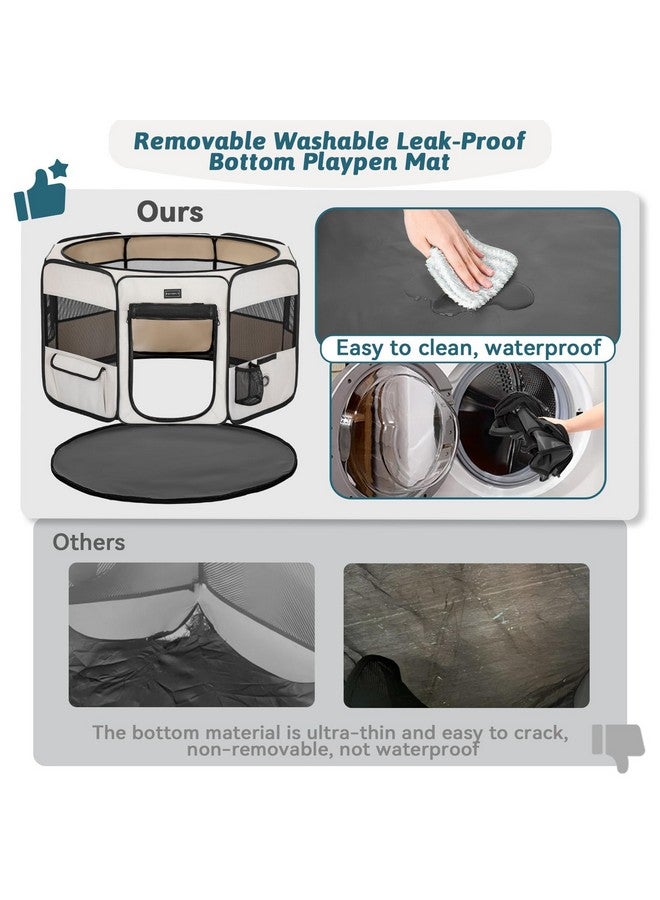 Removable Washable Leak-Proof Bottom Playpen Mat

Ours

Easy to clean, waterproof

Others

The bottom material is ultra-thin and easy to crack, non-removable, not waterproof