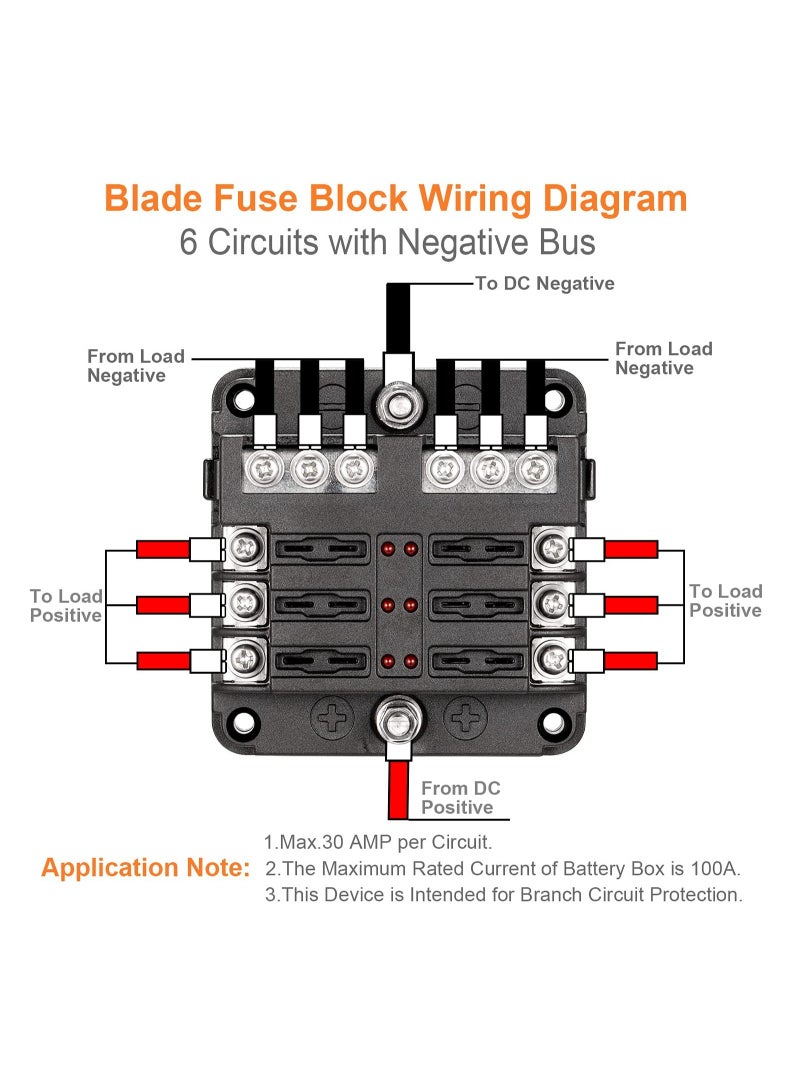 Blade Fuse Block Wiring Diagram
6 Circuits with Negative Bus

To DC Negative

From Load Negative

From Load Negative

To Load Positive

To Load Positive

From DC Positive

Application Note:
1.Max.30 AMP per Circuit.
2.The Maximum Rated Current of Battery Box is 100A.
3.This Device is Intended for Branch Circuit Protection.