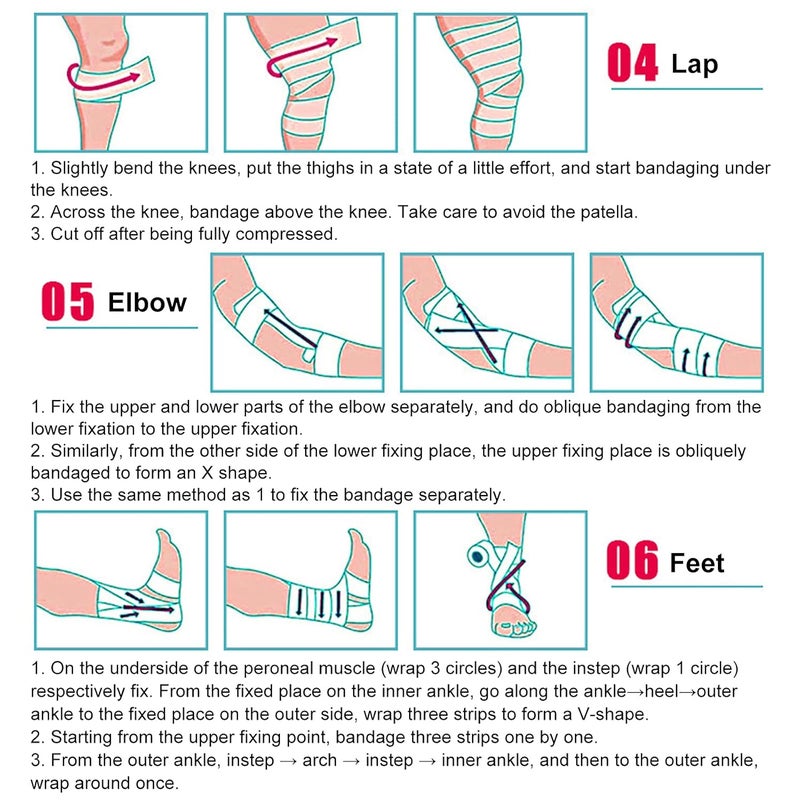 04 Lap

1. Slightly bend the knees, put the thighs in a state of a little effort, and start bandaging under the knees.
2. Across the knee, bandage above the knee. Take care to avoid the patella.
3. Cut off after being fully compressed.

05 Elbow

1. Fix the upper and lower parts of the elbow separately, and do oblique bandaging from the lower fixation to the upper fixation.
2. Similarly, from the other side of the lower fixing place, the upper fixing place is obliquely bandaged to form an X shape.
3. Use the same method as 1 to fix the bandage separately.

06 Feet

1. On the underside of the peroneal muscle (wrap 3 circles) and the instep (wrap 1 circle) respectively fix. From the fixed place on the inner ankle, go along the ankle→heel→outer ankle to the fixed place on the outer side, wrap three strips to form a V-shape.
2. Starting from the upper fixing point, bandage three strips one by one.
3. From the outer ankle, instep → arch → instep → inner ankle, and then to the outer ankle, wrap around once.