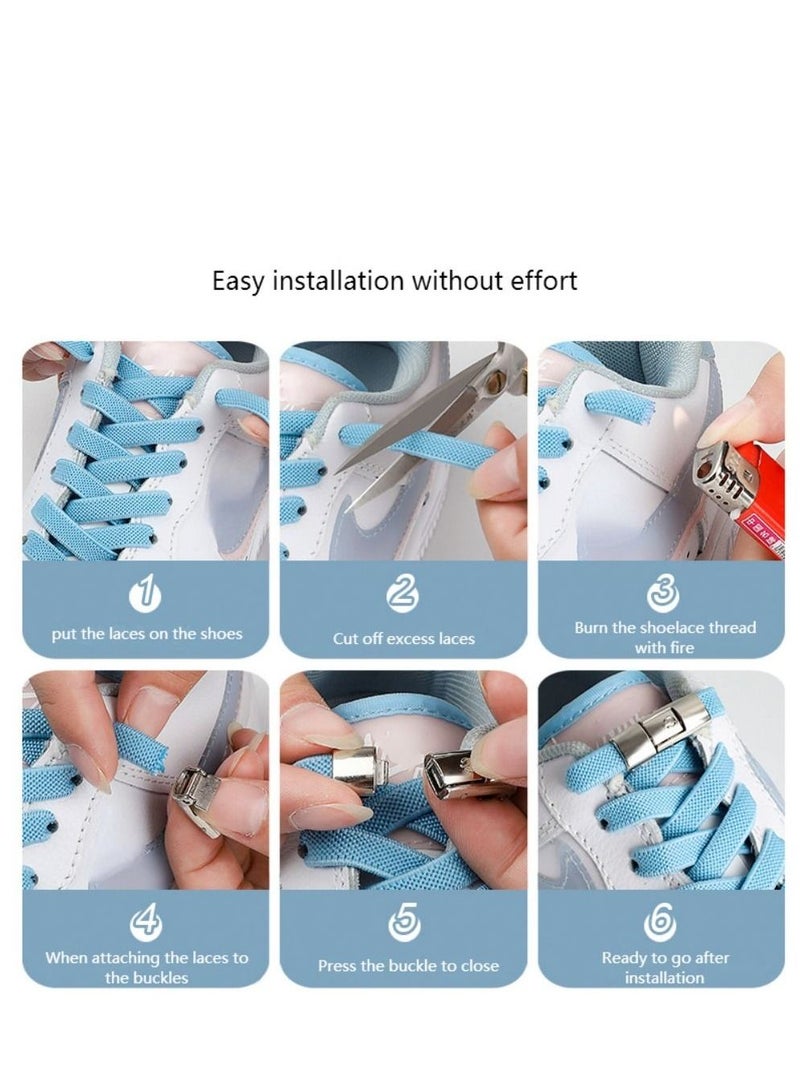 Easy installation without effort

1

put the laces on the shoes

2

Cut off excess laces

3

Burn the shoelace thread with fire

4

When attaching the laces to the buckles

5

Press the buckle to close

6

Ready to go after installation