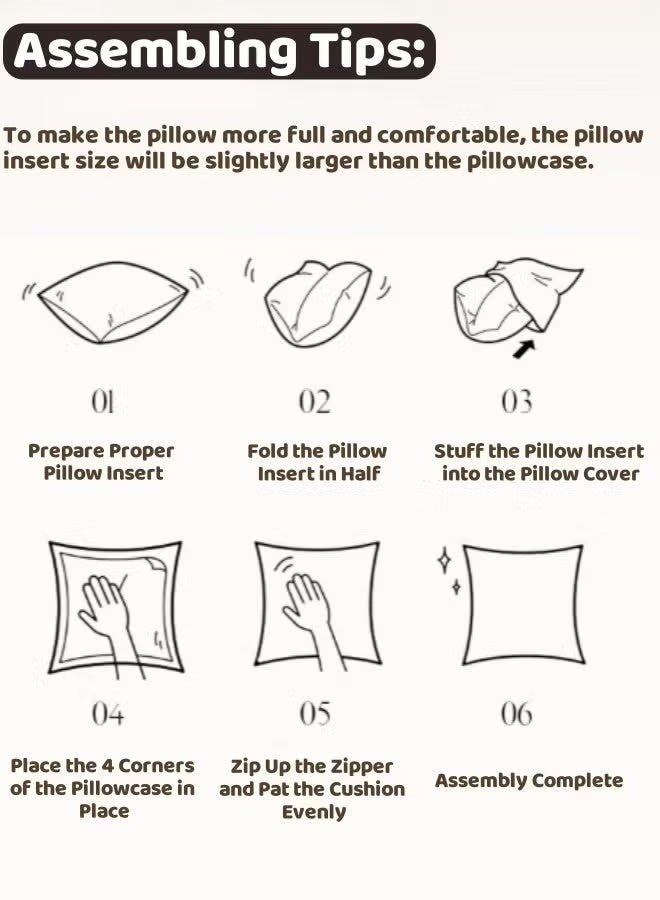 Assembling Tips:

To make the pillow more full and comfortable, the pillow insert size will be slightly larger than the pillowcase.

01

Prepare Proper Pillow Insert

02

Fold the Pillow Insert in Half

03

Stuff the Pillow Insert into the Pillow Cover

04

Place the 4 Corners of the Pillowcase in Place

05

Zip Up the Zipper and Pat the Cushion Evenly

06

Assembly Complete