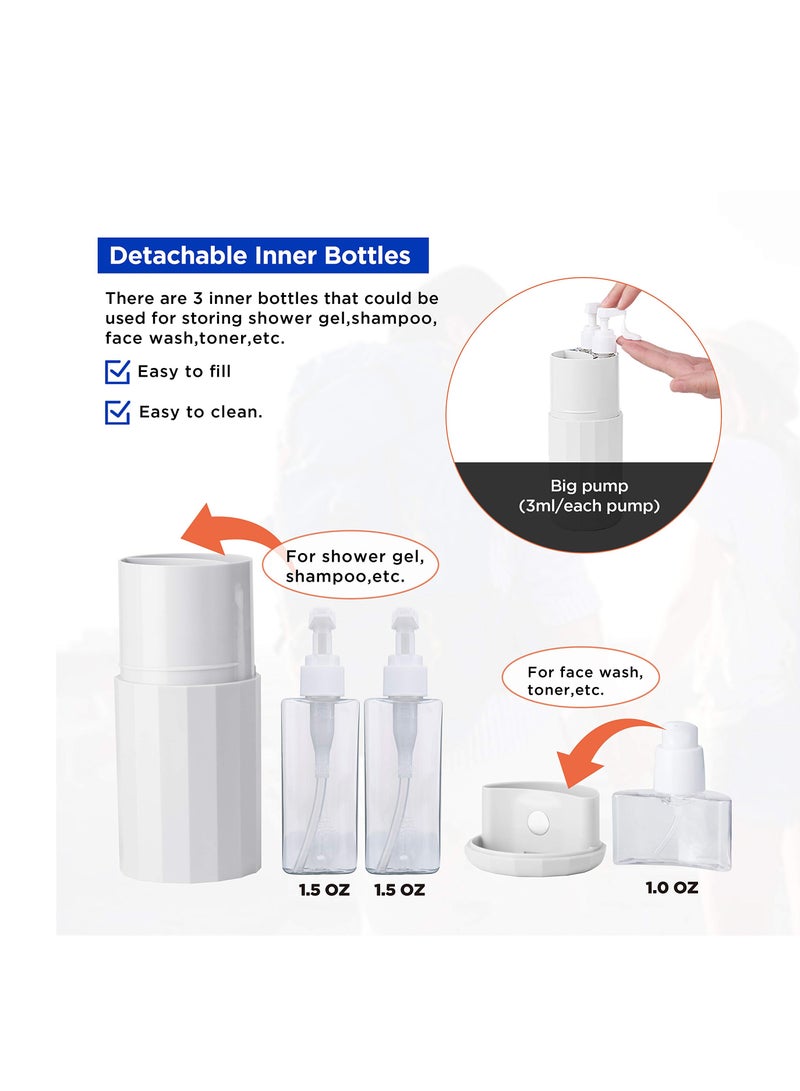 Detachable Inner Bottles

There are 3 inner bottles that could be used for storing shower gel,shampoo, face wash,toner,etc.

Easy to fill

Easy to clean.

Big pump
(3ml/each pump)

For shower gel, shampoo,etc.

For face wash, toner,etc.

1.5 OZ

1.5 OZ

1.0 OZ