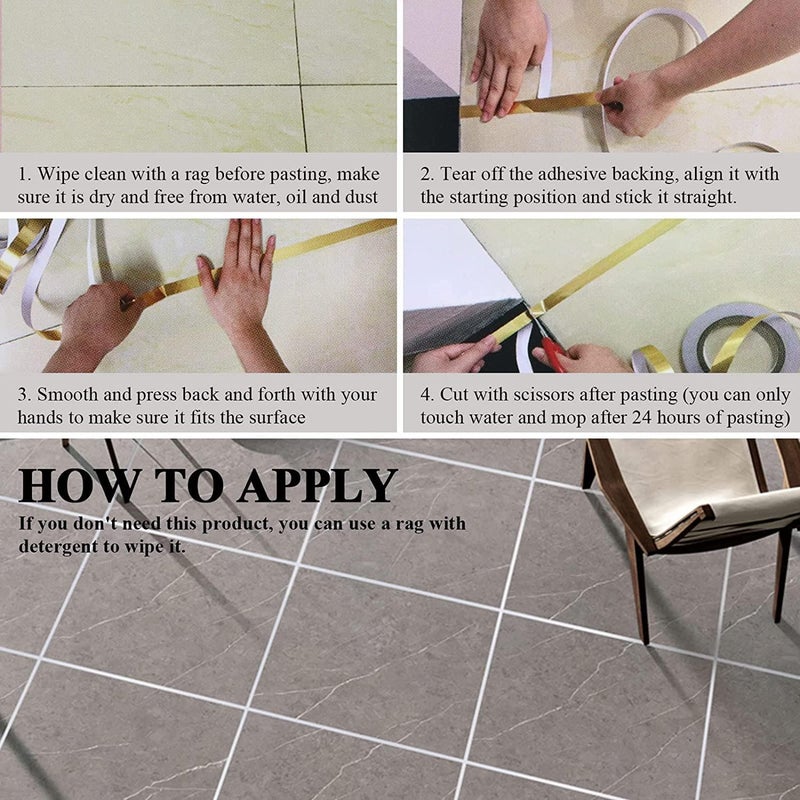 1. Wipe clean with a rag before pasting, make sure it is dry and free from water, oil and dust

2. Tear off the adhesive backing, align it with the starting position and stick it straight.

3. Smooth and press back and forth with your hands to make sure it fits the surface

4. Cut with scissors after pasting (you can only touch water and mop after 24 hours of pasting)

HOW TO APPLY

If you don't need this product, you can use a rag with detergent to wipe it.