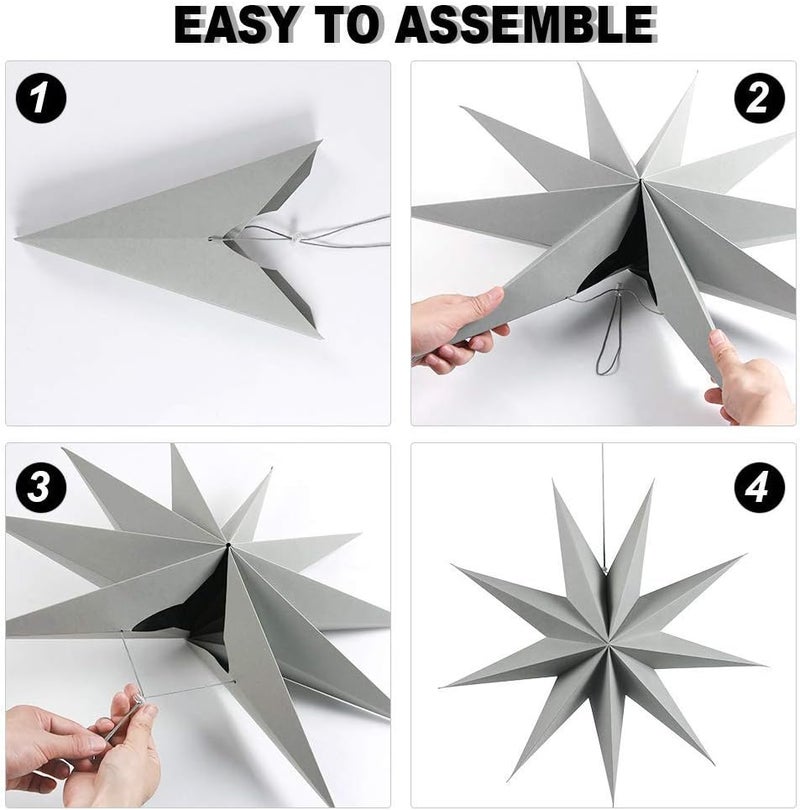 EASY TO ASSEMBLE

1

2

3

4