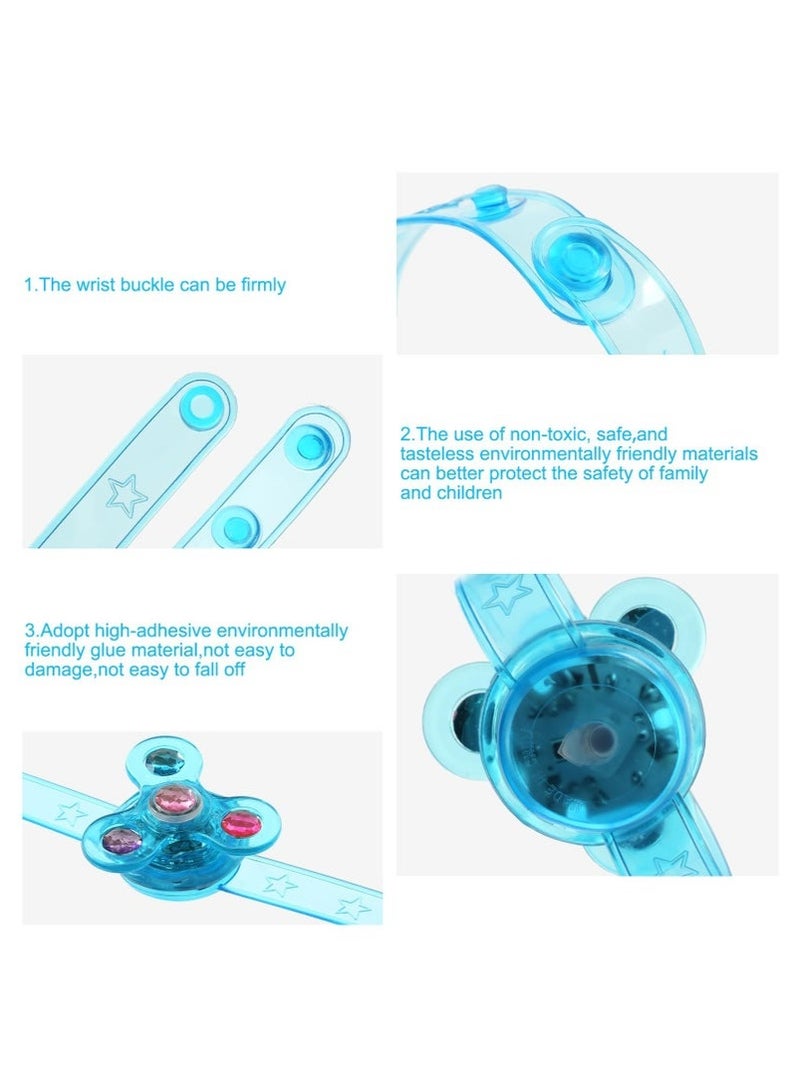 1.The wrist buckle can be firmly

2.The use of non-toxic, safe,and tasteless environmentally friendly materials can better protect the safety of family and children

3.Adopt high-adhesive environmentally friendly glue material,not easy to damage,not easy to fall off