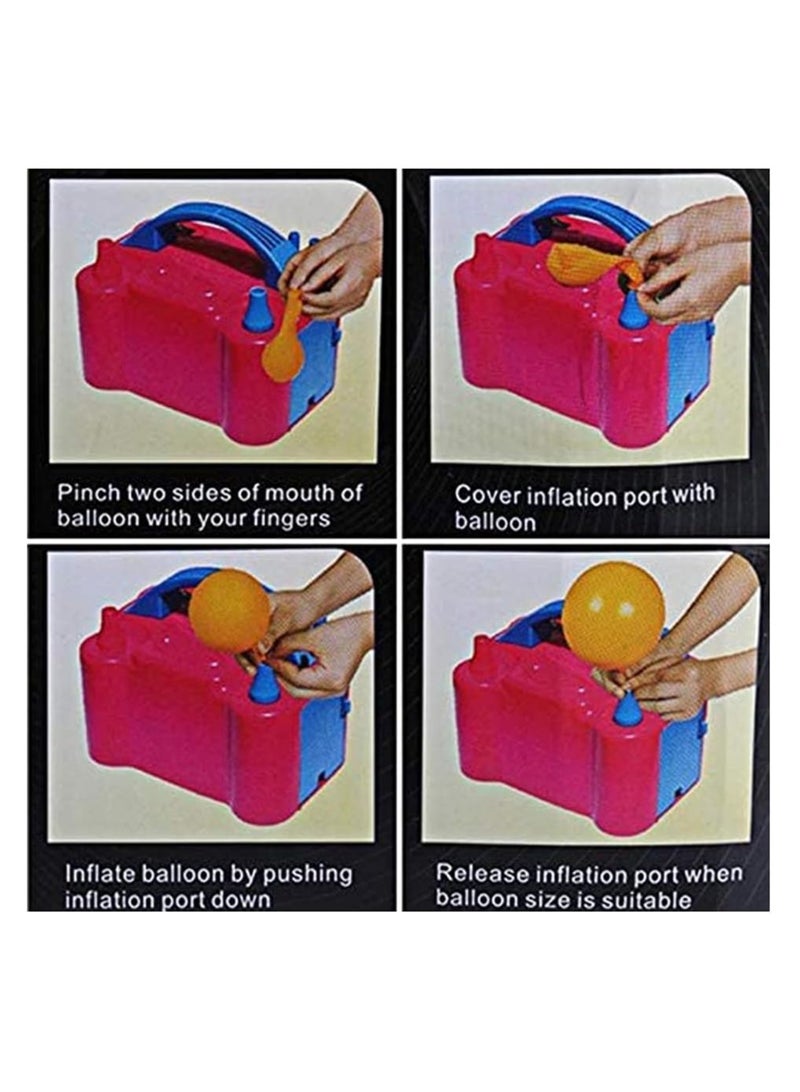 Pinch two sides of mouth of balloon with your fingers

Cover inflation port with balloon

Inflate balloon by pushing inflation port down

Release inflation port when balloon size is suitable