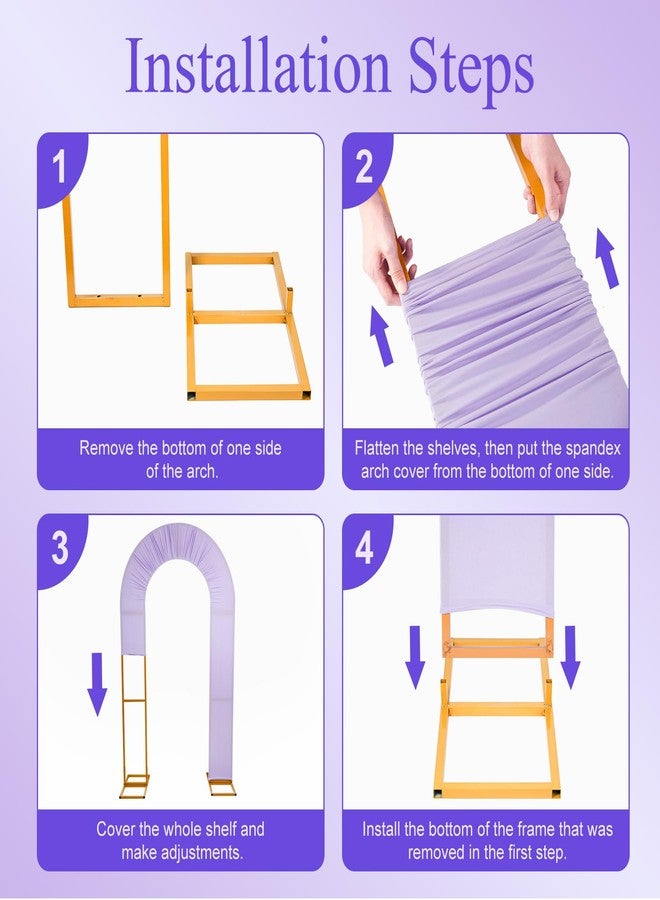 Installation Steps

1

Remove the bottom of one side of the arch.

2

Flatten the shelves, then put the spandex arch cover from the bottom of one side.

3

Cover the whole shelf and make adjustments.

4

Install the bottom of the frame that was removed in the first step.