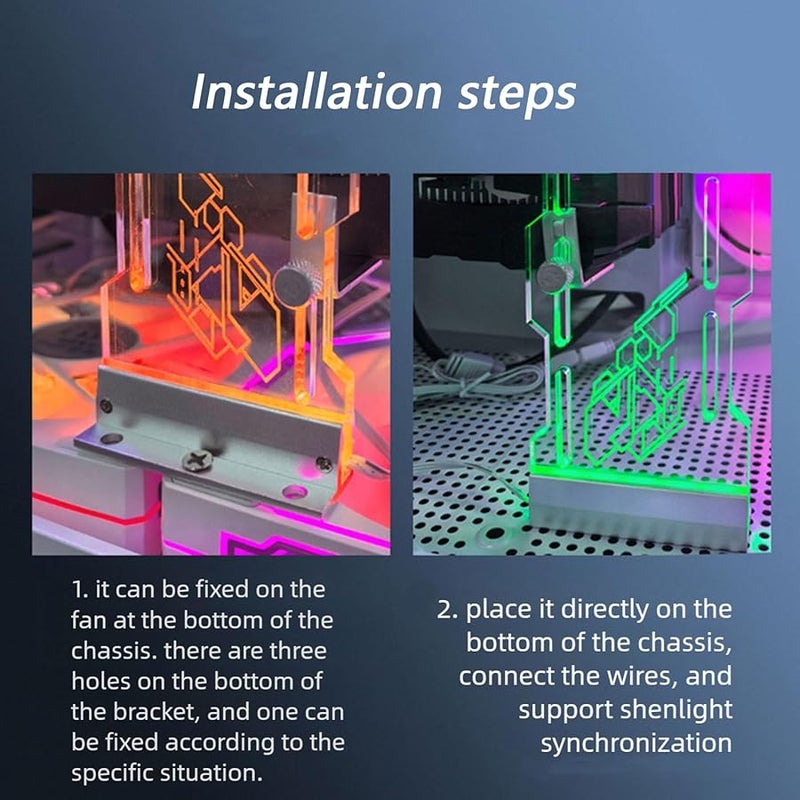 Installation steps

1. it can be fixed on the fan at the bottom of the chassis. there are three holes on the bottom of the bracket, and one can be fixed according to the specific situation.

2. place it directly on the bottom of the chassis, connect the wires, and support shenlight synchronization