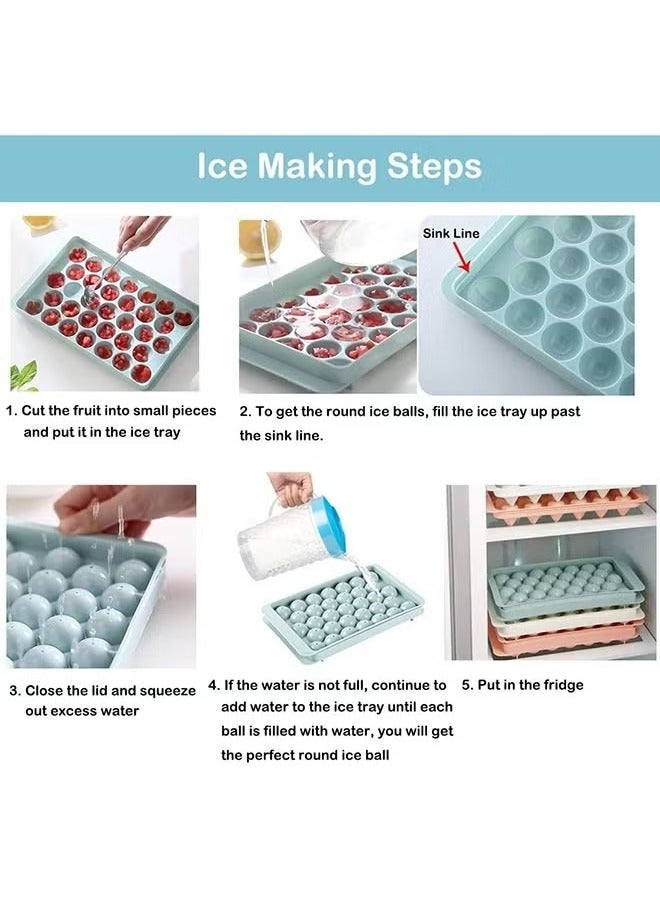 Ice Making Steps

Sink Line

1. Cut the fruit into small pieces and put it in the ice tray

2. To get the round ice balls, fill the ice tray up past the sink line.

3. Close the lid and squeeze out excess water

4. If the water is not full, continue to add water to the ice tray until each ball is filled with water, you will get the perfect round ice ball

5. Put in the fridge