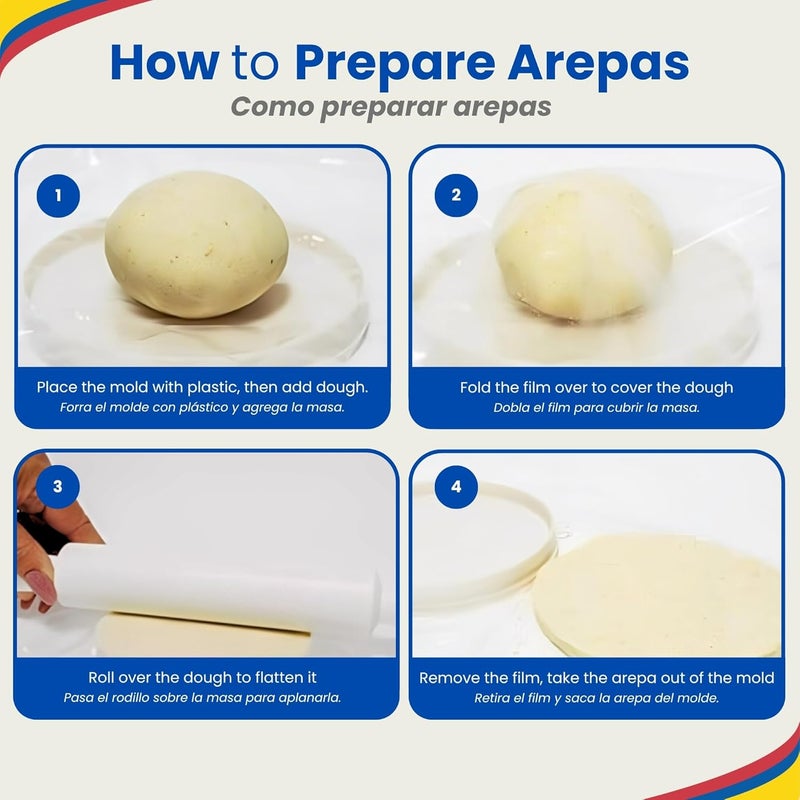 How to Prepare Arepas
Como preparar arepas

1
Place the mold with plastic, then add dough.
Forra el molde con plástico y agrega la masa.

2
Fold the film over to cover the dough
Dobla el film para cubrir la masa.

3
Roll over the dough to flatten it
Pasa el rodillo sobre la masa para aplanarla.

4
Remove the film, take the arepa out of the mold
Retira el film y saca la arepa del molde.