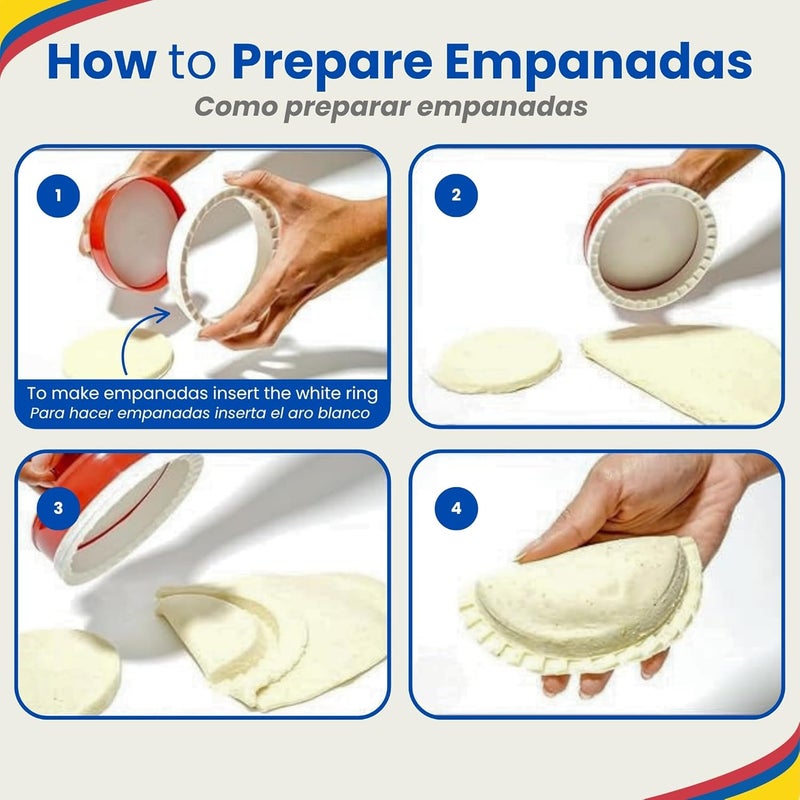 How to Prepare Empanadas
Como preparar empanadas

1

To make empanadas insert the white ring
Para hacer empanadas inserta el aro blanco

2

3

4