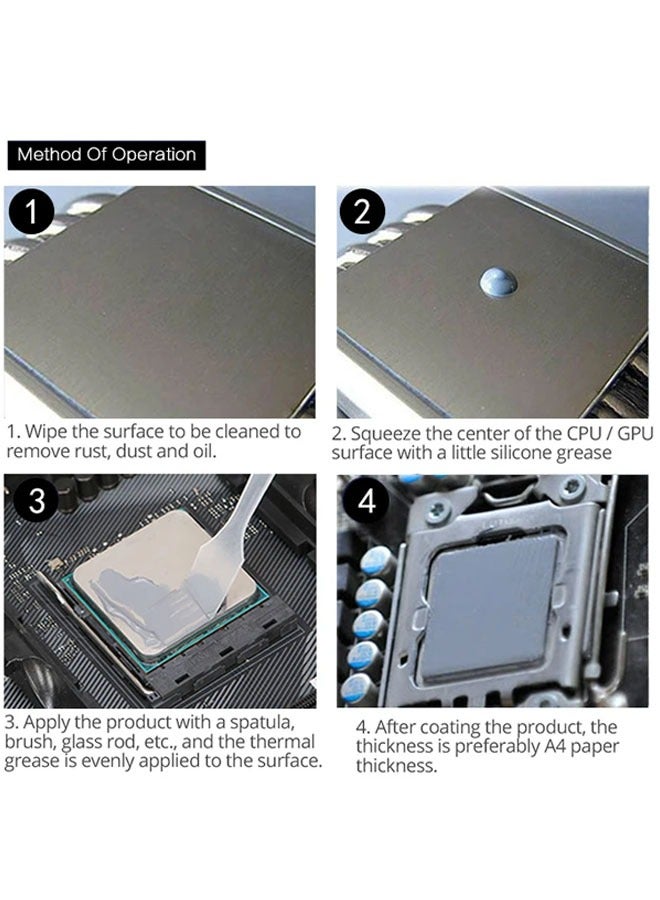 Method Of Operation

1

1. Wipe the surface to be cleaned to remove rust, dust and oil.

2

2. Squeeze the center of the CPU / GPU surface with a little silicone grease

3

3. Apply the product with a spatula, brush, glass rod, etc., and the thermal grease is evenly applied to the surface.

4

4. After coating the product, the thickness is preferably A4 paper thickness.