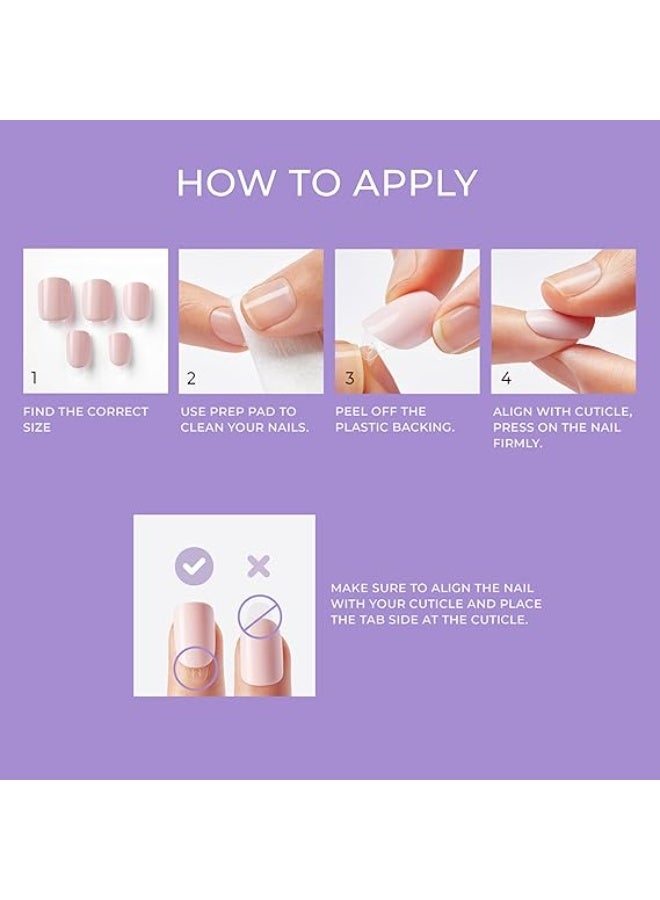 HOW TO APPLY

1

FIND THE CORRECT SIZE

2

USE PREP PAD TO CLEAN YOUR NAILS.

3

PEEL OFF THE PLASTIC BACKING.

4

ALIGN WITH CUTICLE, PRESS ON THE NAIL FIRMLY.

MAKE SURE TO ALIGN THE NAIL WITH YOUR CUTICLE AND PLACE THE TAB SIDE AT THE CUTICLE.