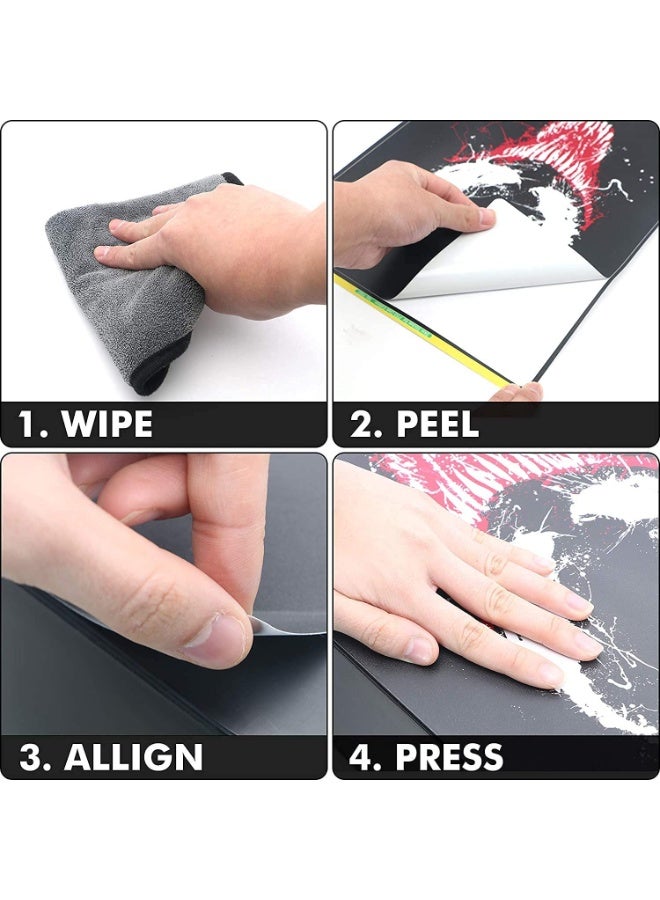 1. WIPE

2. PEEL

3. ALLIGN

4. PRESS