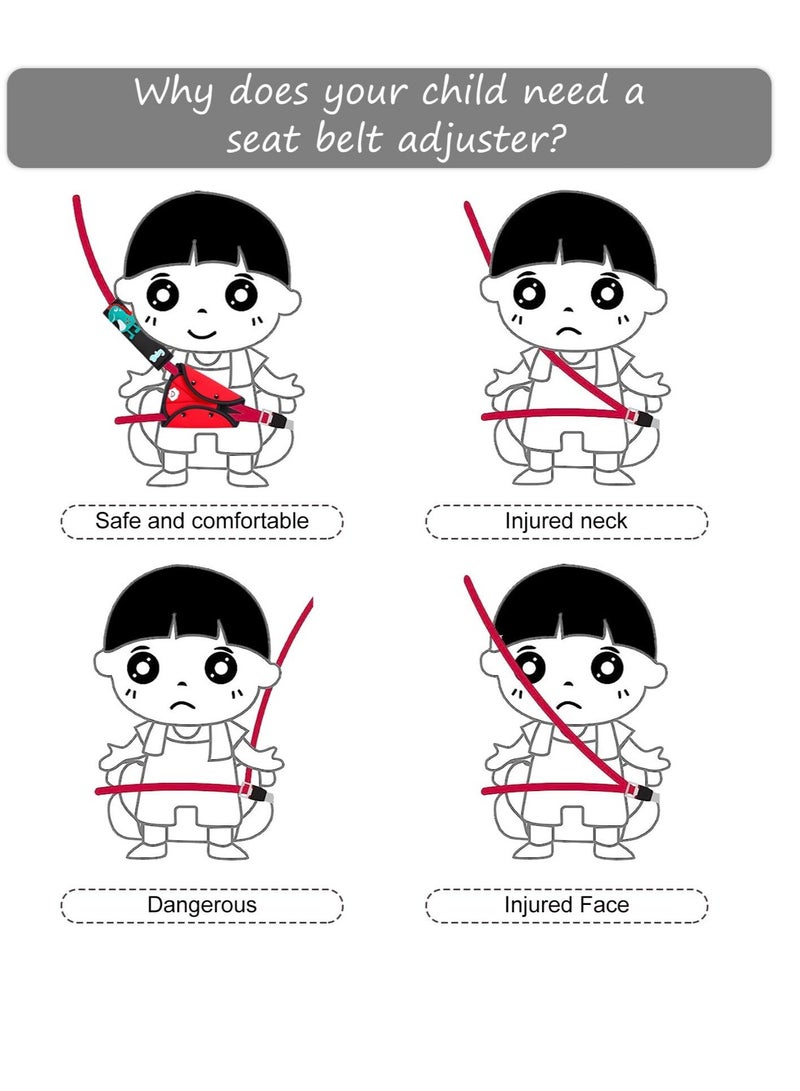 Why does your child need a seat belt adjuster?

Safe and comfortable

Injured neck

Dangerous

Injured Face