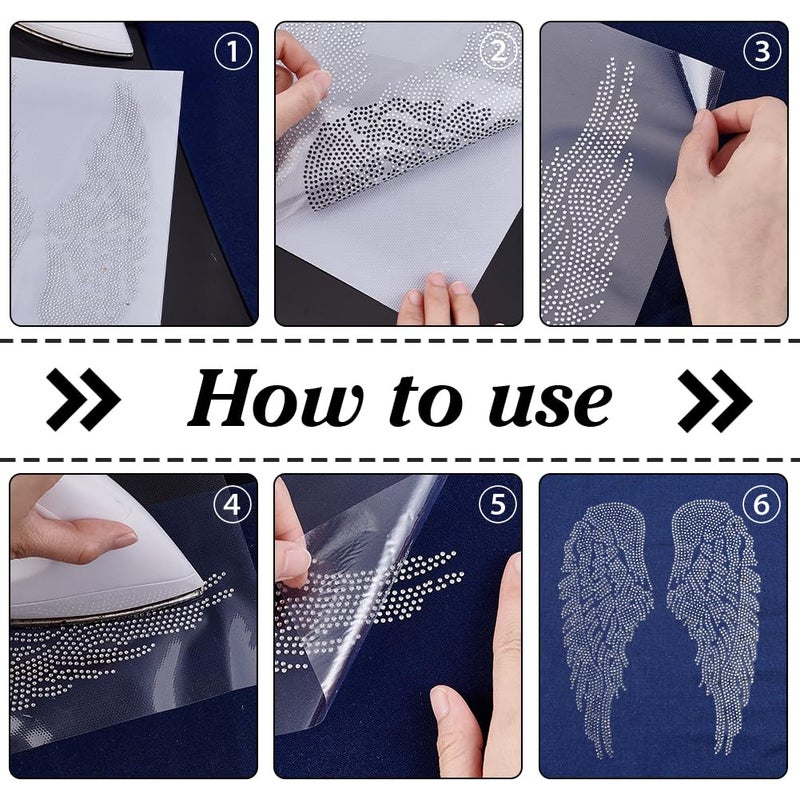 ①

②

③

How to use

④

⑤

⑥