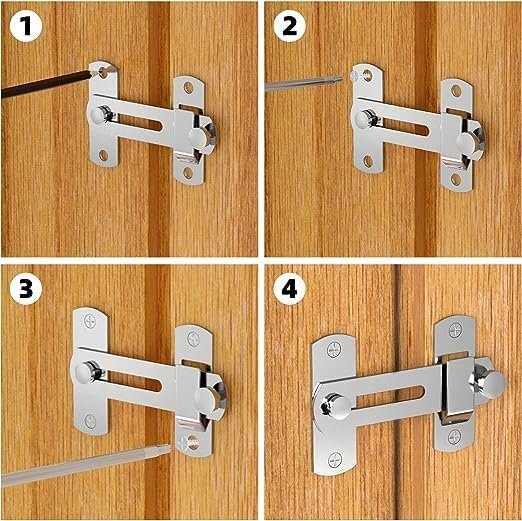 1

2

3

4