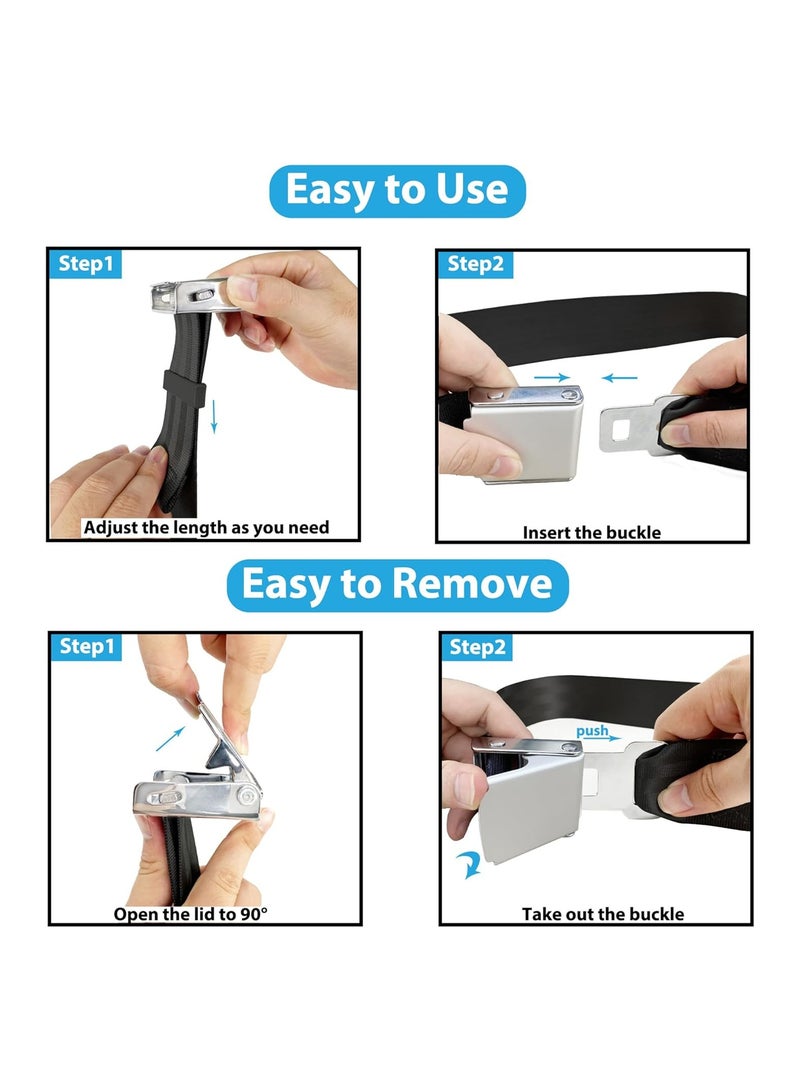 Easy to Use

Step1

Adjust the length as you need

Step2

Insert the buckle

Easy to Remove

Step1

Open the lid to 90°

Step2

push

Take out the buckle