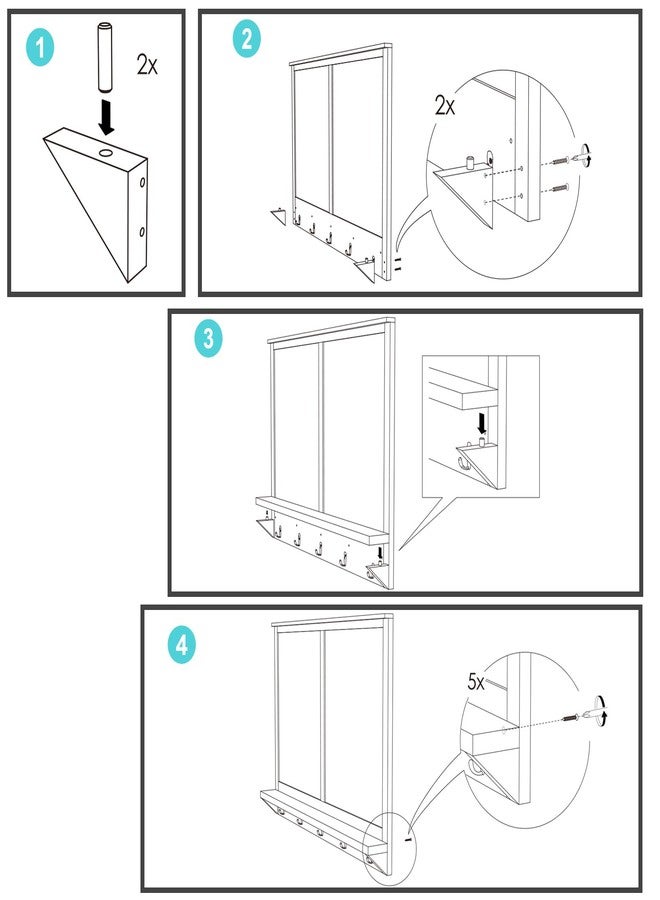 1

2x

2

2x

3

4

5x