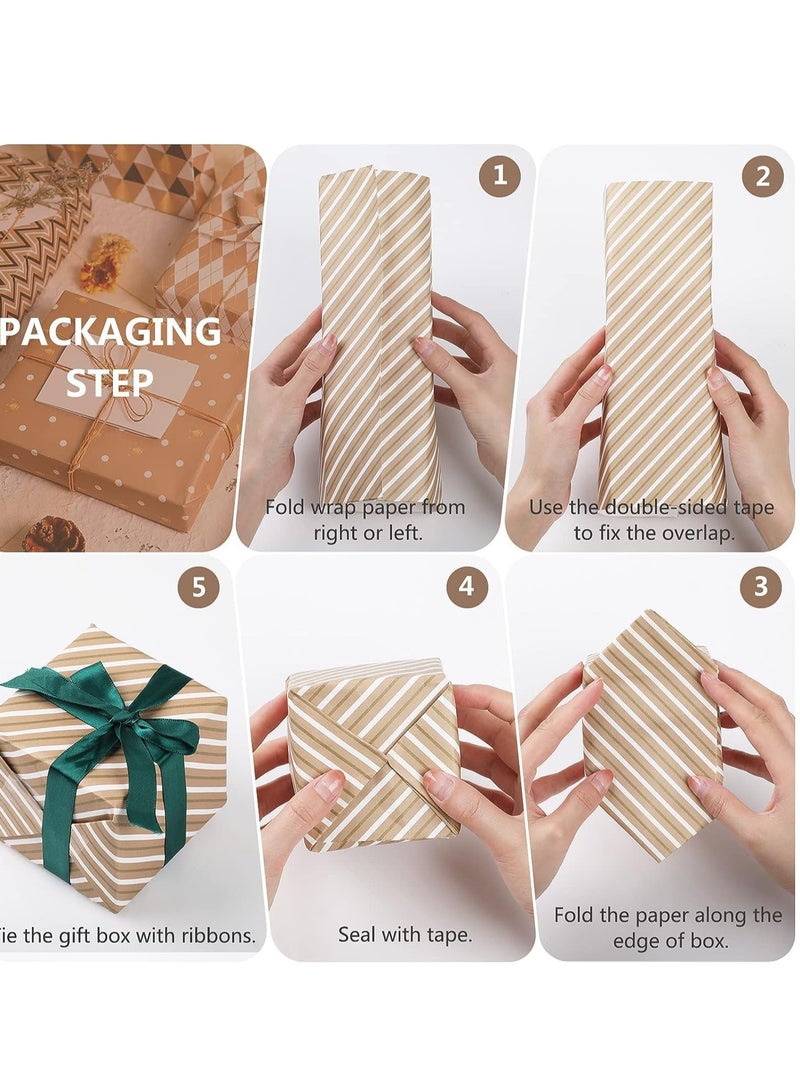 PACKAGING STEP

1

Fold wrap paper from right or left.

2

Use the double-sided tape to fix the overlap.

5

ie the gift box with ribbons.

4

Seal with tape.

3

Fold the paper along the edge of box.