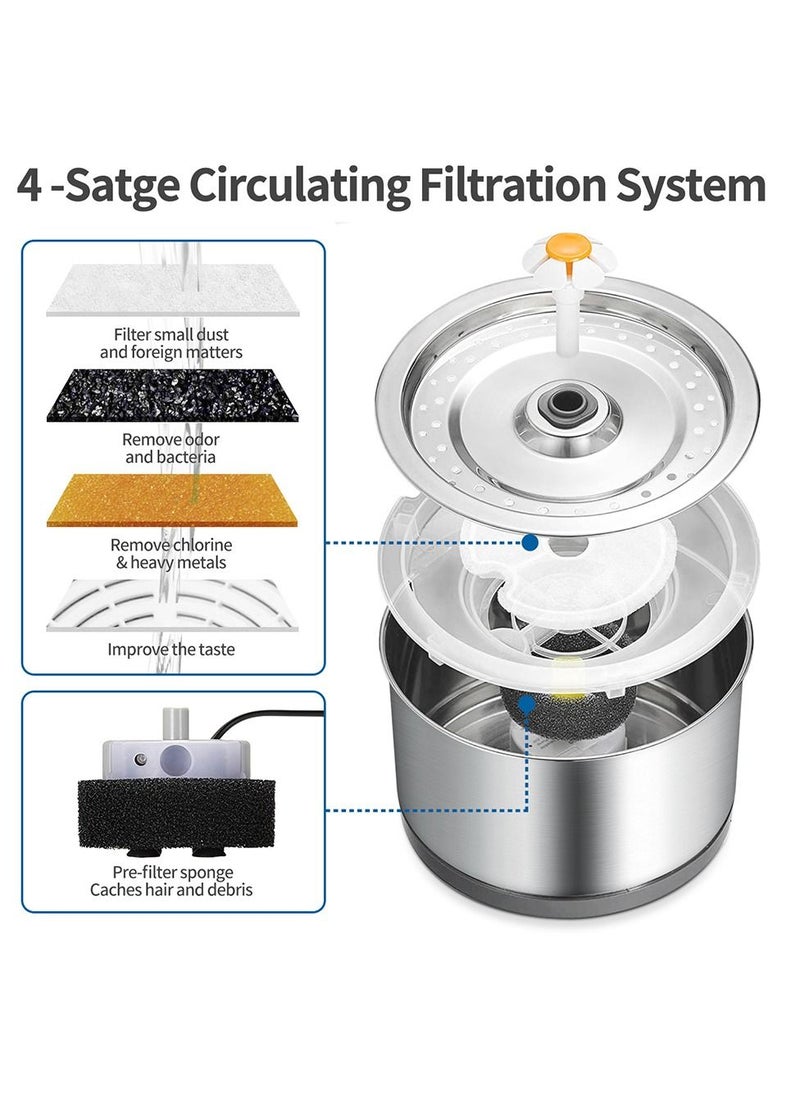 4 -Satge Circulating Filtration System

Filter small dust and foreign matters

Remove odor and bacteria

Remove chlorine & heavy metals

Improve the taste

Pre-filter sponge Caches hair and debris