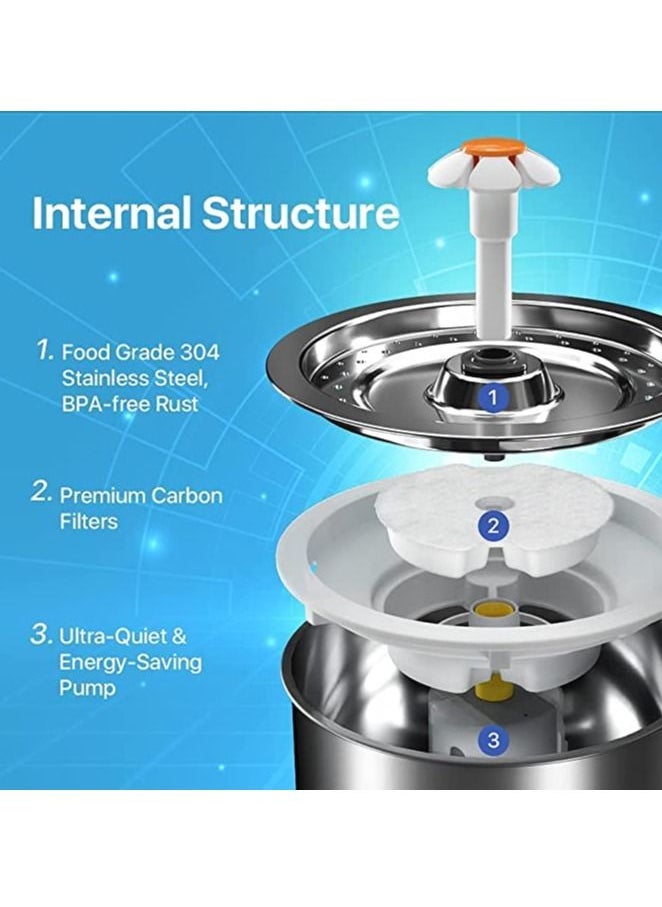 Internal Structure

1. Food Grade 304 Stainless Steel, BPA-free Rust

2. Premium Carbon Filters

3. Ultra-Quiet & Energy-Saving Pump

1

2

3