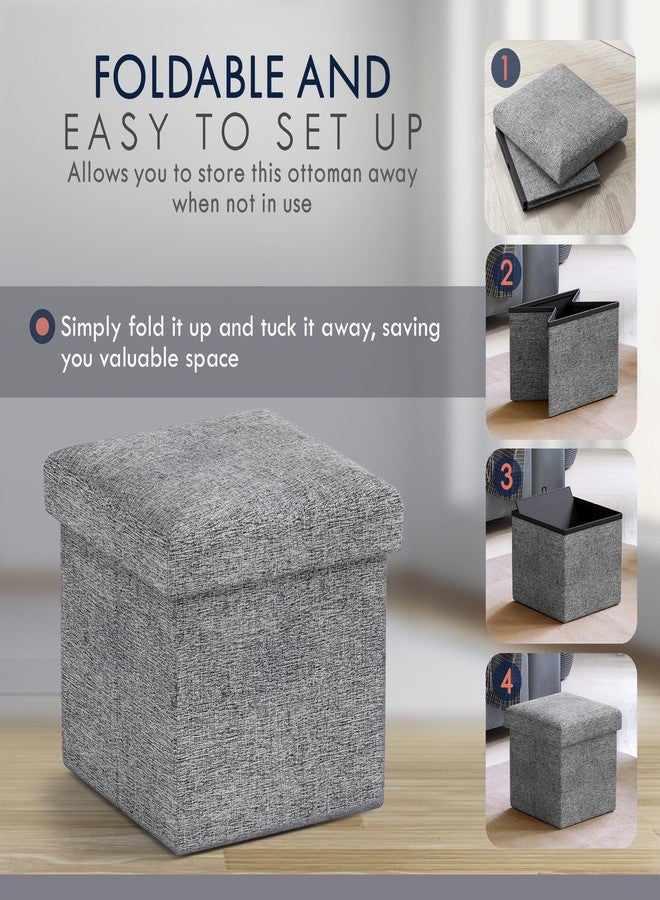 FOLDABLE AND
EASY TO SET UP
Allows you to store this ottoman away when not in use

Simply fold it up and tuck it away, saving you valuable space

1

2

3

4