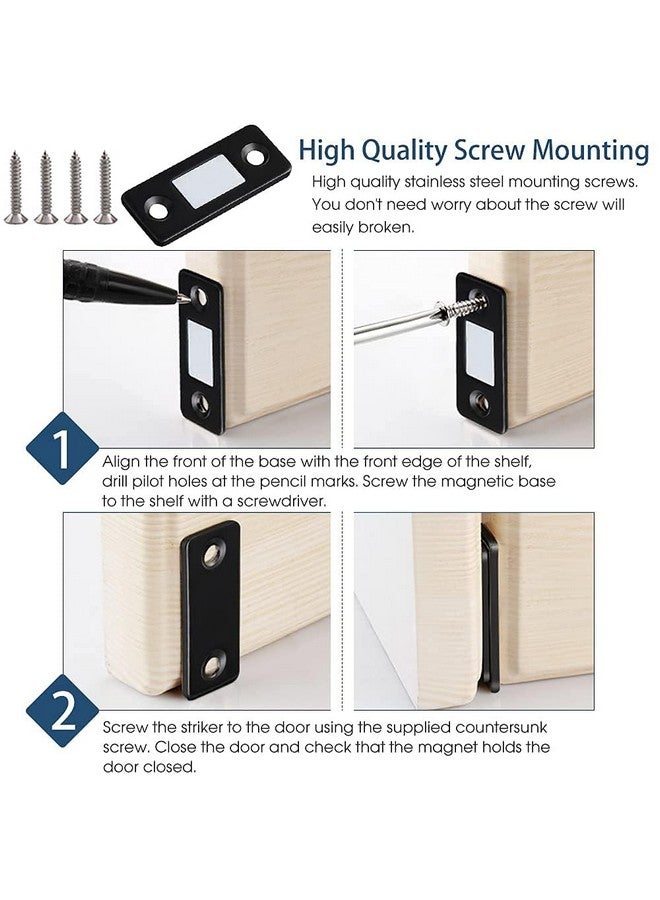 High Quality Screw Mounting

High quality stainless steel mounting screws. You don't need worry about the screw will easily broken.

1

Align the front of the base with the front edge of the shelf, drill pilot holes at the pencil marks. Screw the magnetic base to the shelf with a screwdriver.

2

Screw the striker to the door using the supplied countersunk screw. Close the door and check that the magnet holds the door closed.