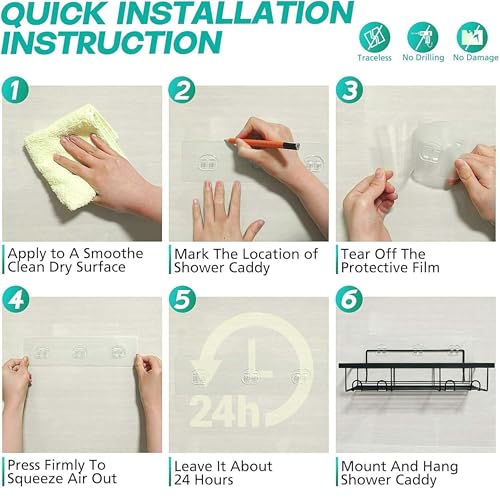 QUICK INSTALLATION INSTRUCTION

Traceless No Drilling No Damage

1

Apply to A Smoothe Clean Dry Surface

2

Mark The Location of Shower Caddy

3

Tear Off The Protective Film

4

Press Firmly To Squeeze Air Out

5

24h

Leave It About 24 Hours

6

Mount And Hang Shower Caddy