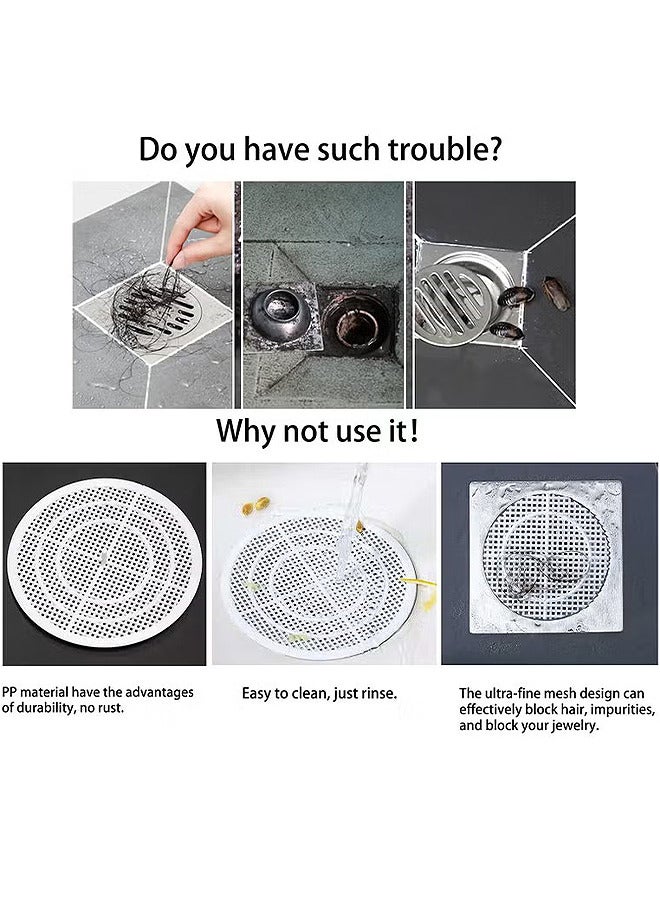 Do you have such trouble?

Why not use it!

PP material have the advantages of durability, no rust.

Easy to clean, just rinse.

The ultra-fine mesh design can effectively block hair, impurities, and block your jewelry.