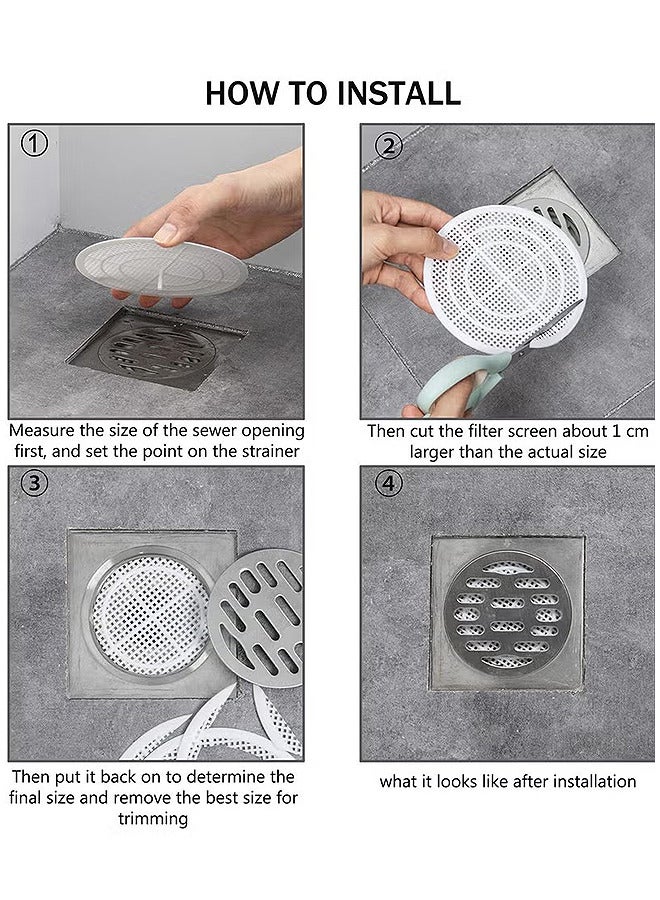 HOW TO INSTALL

①

Measure the size of the sewer opening first, and set the point on the strainer

②

Then cut the filter screen about 1 cm larger than the actual size

③

Then put it back on to determine the final size and remove the best size for trimming

④

what it looks like after installation