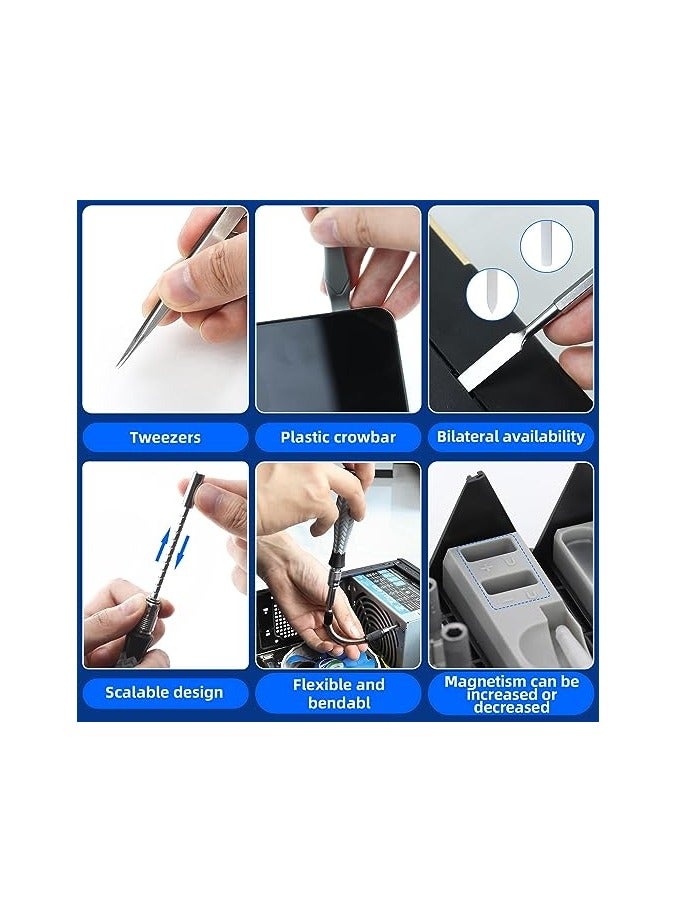 Tweezers

Plastic crowbar

Bilateral availability

Scalable design

Flexible and bendabl

Magnetism can be increased or decreased