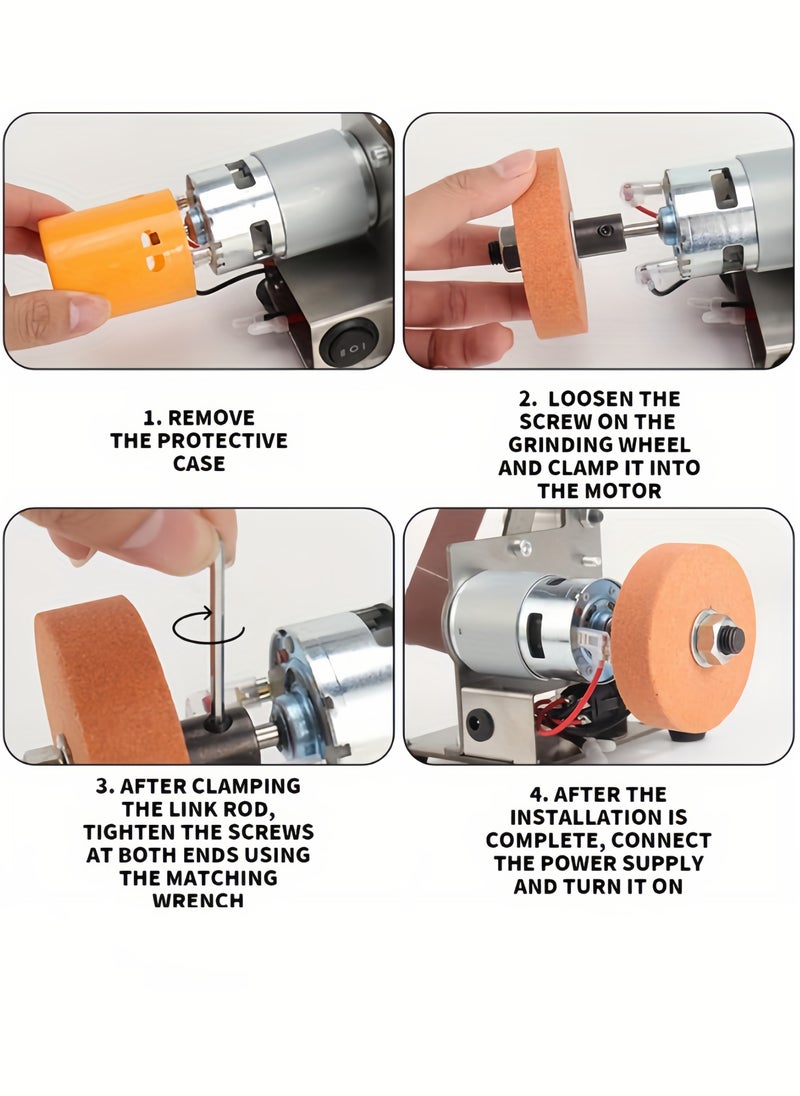 1. REMOVE THE PROTECTIVE CASE

2. LOOSEN THE SCREW ON THE GRINDING WHEEL AND CLAMP IT INTO THE MOTOR

3. AFTER CLAMPING THE LINK ROD, TIGHTEN THE SCREWS AT BOTH ENDS USING THE MATCHING WRENCH

4. AFTER THE INSTALLATION IS COMPLETE, CONNECT THE POWER SUPPLY AND TURN IT ON