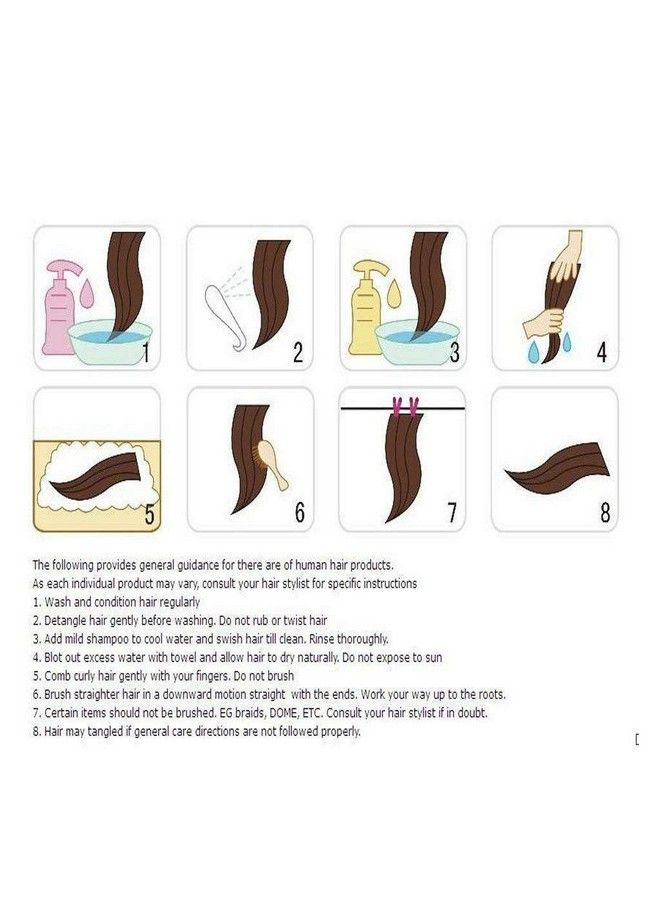 1

2

3

4

5

6

7

8

The following provides general guidance for there are of human hair products.
As each individual product may vary, consult your hair stylist for specific instructions
1. Wash and condition hair regularly
2. Detangle hair gently before washing. Do not rub or twist hair
3. Add mild shampoo to cool water and swish hair till clean. Rinse thoroughly.
4. Blot out excess water with towel and allow hair to dry naturally. Do not expose to sun
5. Comb curly hair gently with your fingers. Do not brush
6. Brush straighter hair in a downward motion straight with the ends. Work your way up to the roots.
7. Certain items should not be brushed. EG braids, DOME, ETC. Consult your hair stylist if in doubt.
8. Hair may tangled if general care directions are not followed properly.