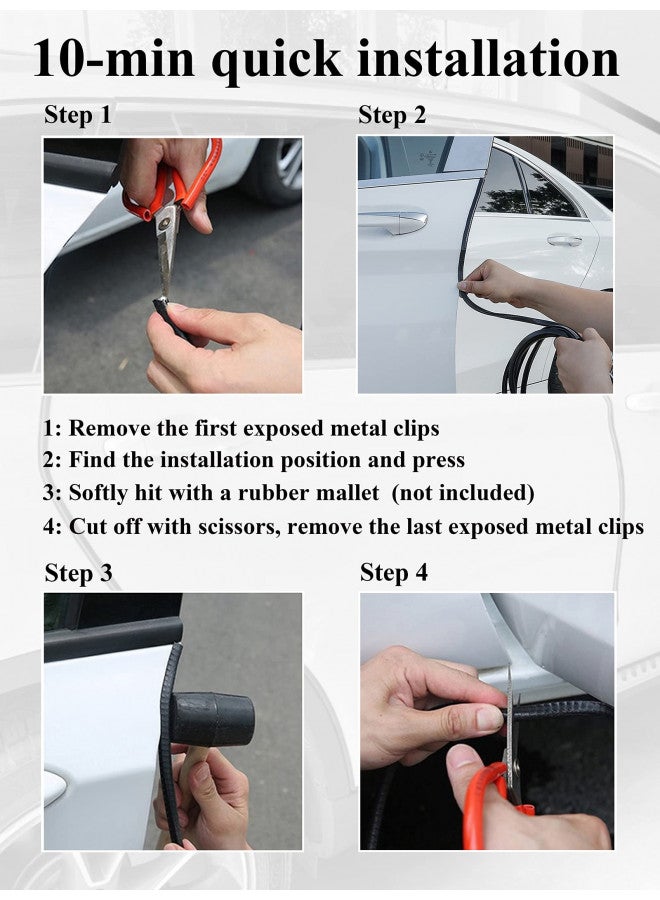 10-min quick installation

Step 1

Step 2

1: Remove the first exposed metal clips
2: Find the installation position and press
3: Softly hit with a rubber mallet (not included)
4: Cut off with scissors, remove the last exposed metal clips

Step 3

Step 4