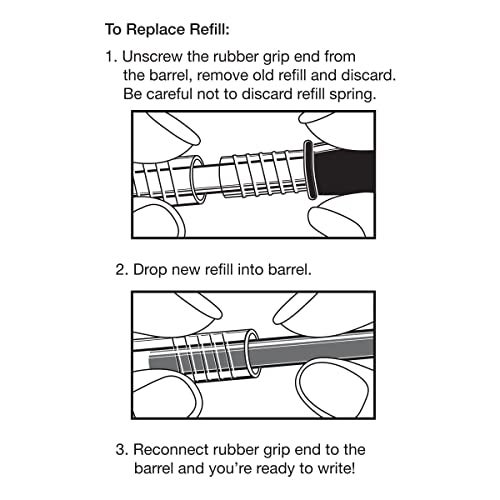 To Replace Refill:

1. Unscrew the rubber grip end from the barrel, remove old refill and discard. Be careful not to discard refill spring.

2. Drop new refill into barrel.

3. Reconnect rubber grip end to the barrel and you're ready to write!